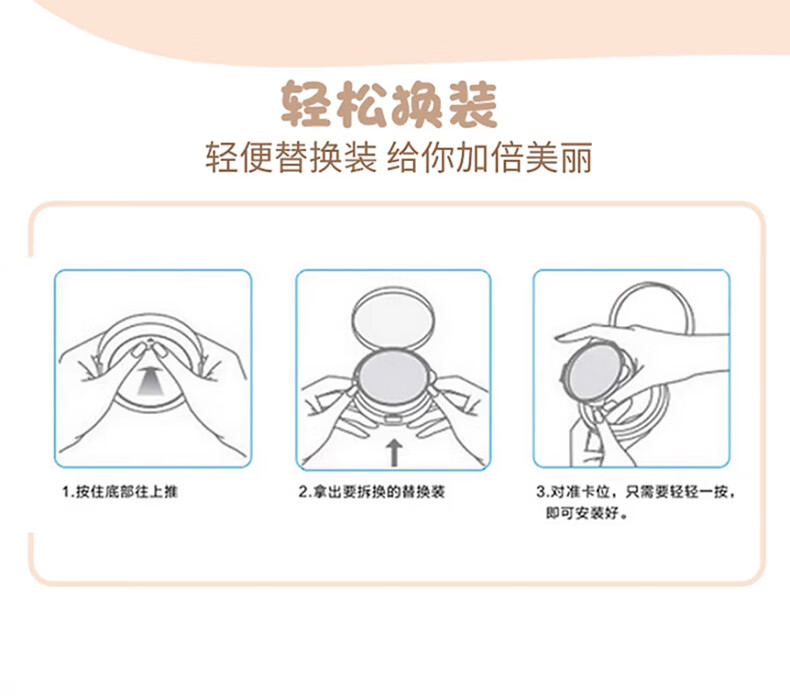 轻松换装

轻便替换装 给你加倍美丽

1.按住底部往上推

2.拿出要拆换的替换装

3.对准卡位，只需要轻轻一按，即可安装好。