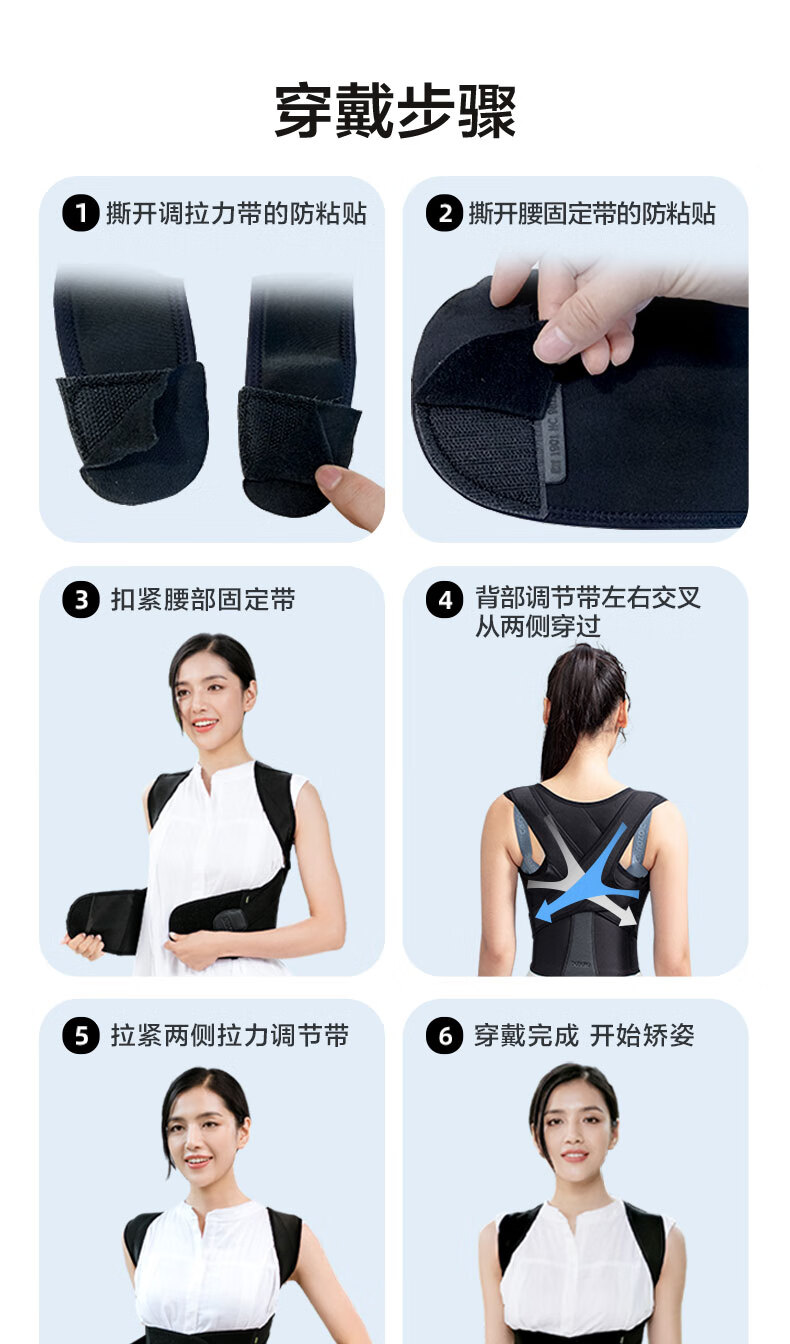 穿戴步骤

1 撕开调拉力带的防粘贴

2 撕开腰固定带的防粘贴

3 扣紧腰部固定带

4 背部调节带左右交叉从两侧穿过

5 拉紧两侧拉力调节带

6 穿戴完成 开始矫姿