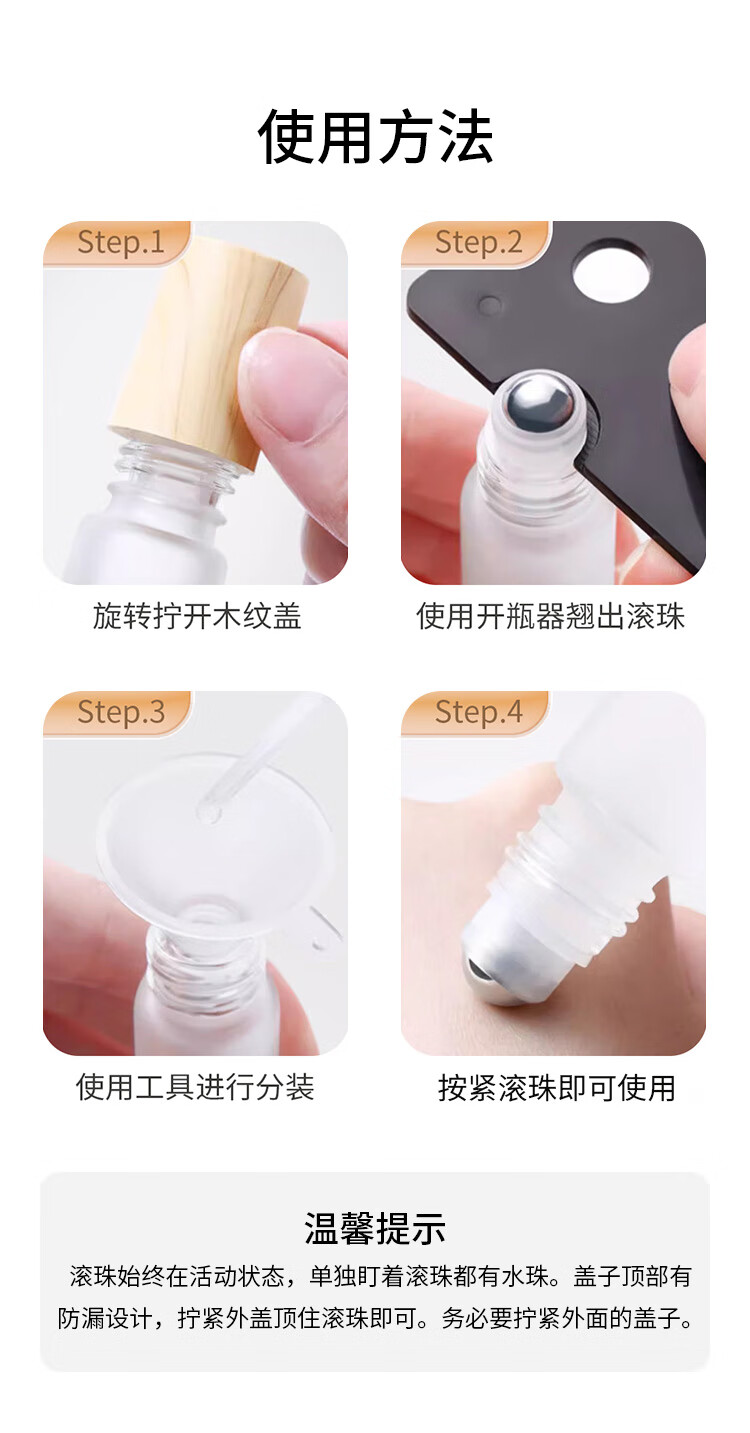 使用方法

Step.1

旋转拧开木纹盖

Step.2

使用开瓶器翘出滚珠

Step.3

使用工具进行分装

Step.4

按紧滚珠即可使用

温馨提示

滚珠始终在活动状态，单独盯着滚珠都有水珠。盖子顶部有防漏设计，拧紧外盖顶住滚珠即可。务必要拧紧外面的盖子。