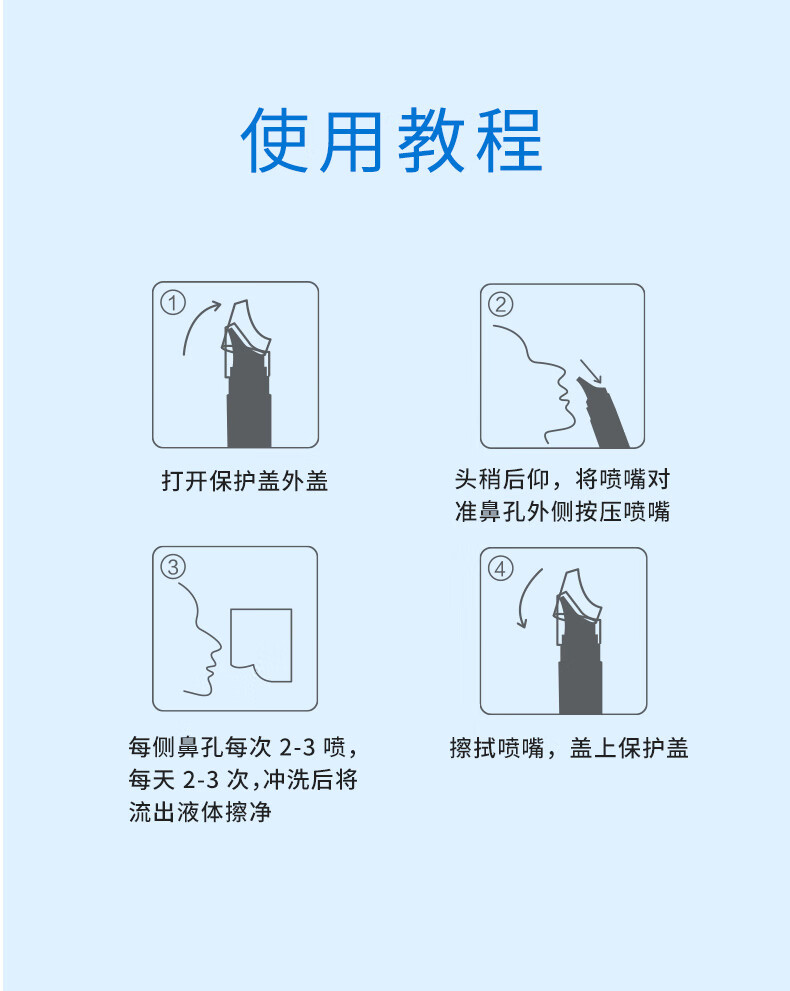 使用教程

①

打开保护盖外盖

②

头稍后仰，将喷嘴对准鼻孔外侧按压喷嘴

③

每侧鼻孔每次 2-3 喷，每天 2-3 次，冲洗后将流出液体擦净

④

擦拭喷嘴，盖上保护盖