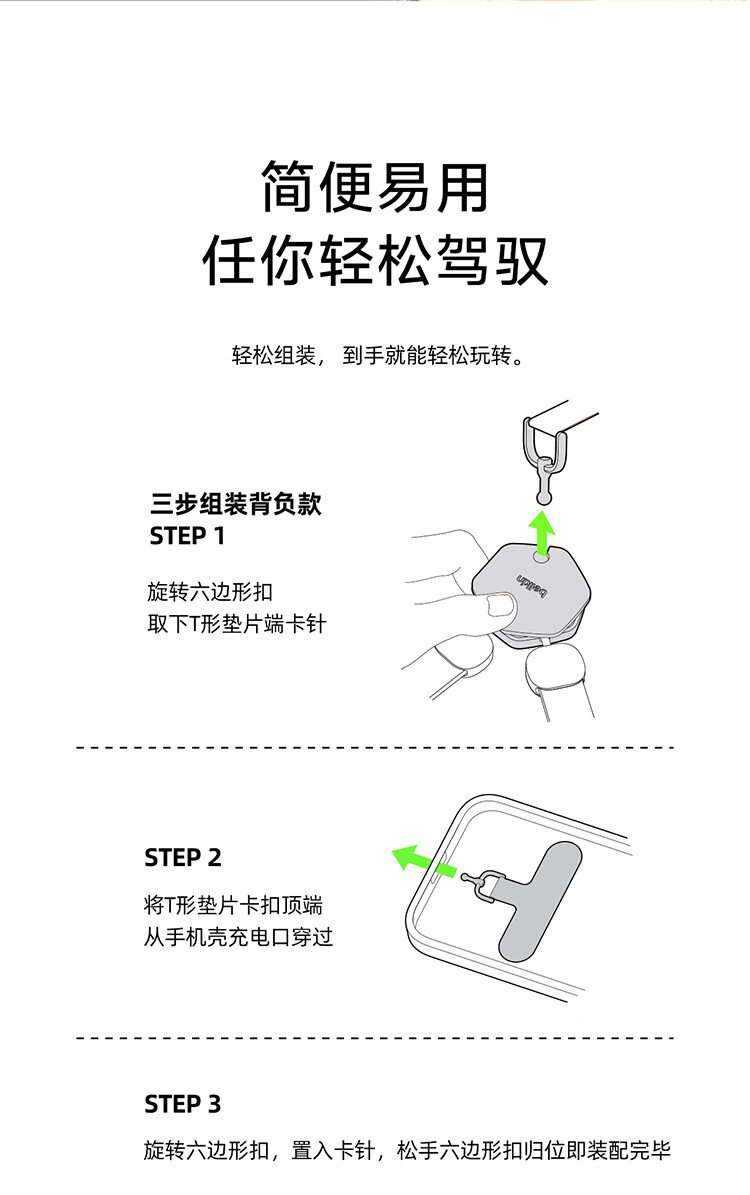 简便易用
任你轻松驾驭

轻松组装，到手就能轻松玩转。

三步组装背负款
STEP 1

旋转六边形扣
取下T形垫片端卡针

belkin

STEP 2

将T形垫片卡扣顶端
从手机壳充电口穿过

STEP 3

旋转六边形扣，置入卡针，松手六边形扣归位即装配完毕