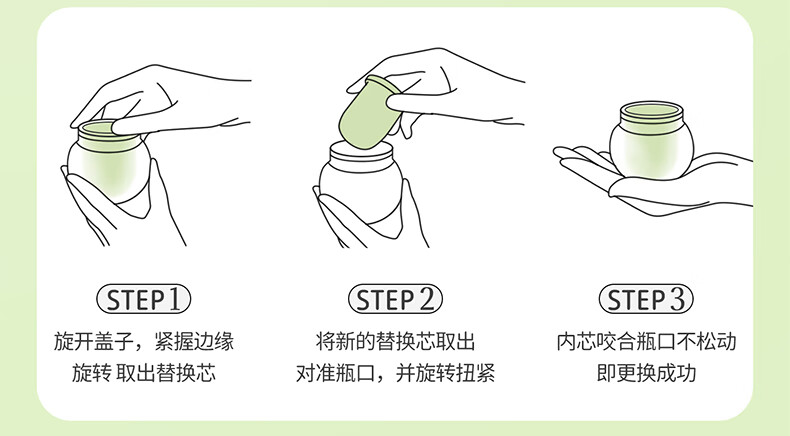 STEP 1

旋开盖子，紧握边缘
旋转 取出替换芯

STEP 2

将新的替换芯取出
对准瓶口，并旋转扭紧

STEP 3

内芯咬合瓶口不松动
即更换成功