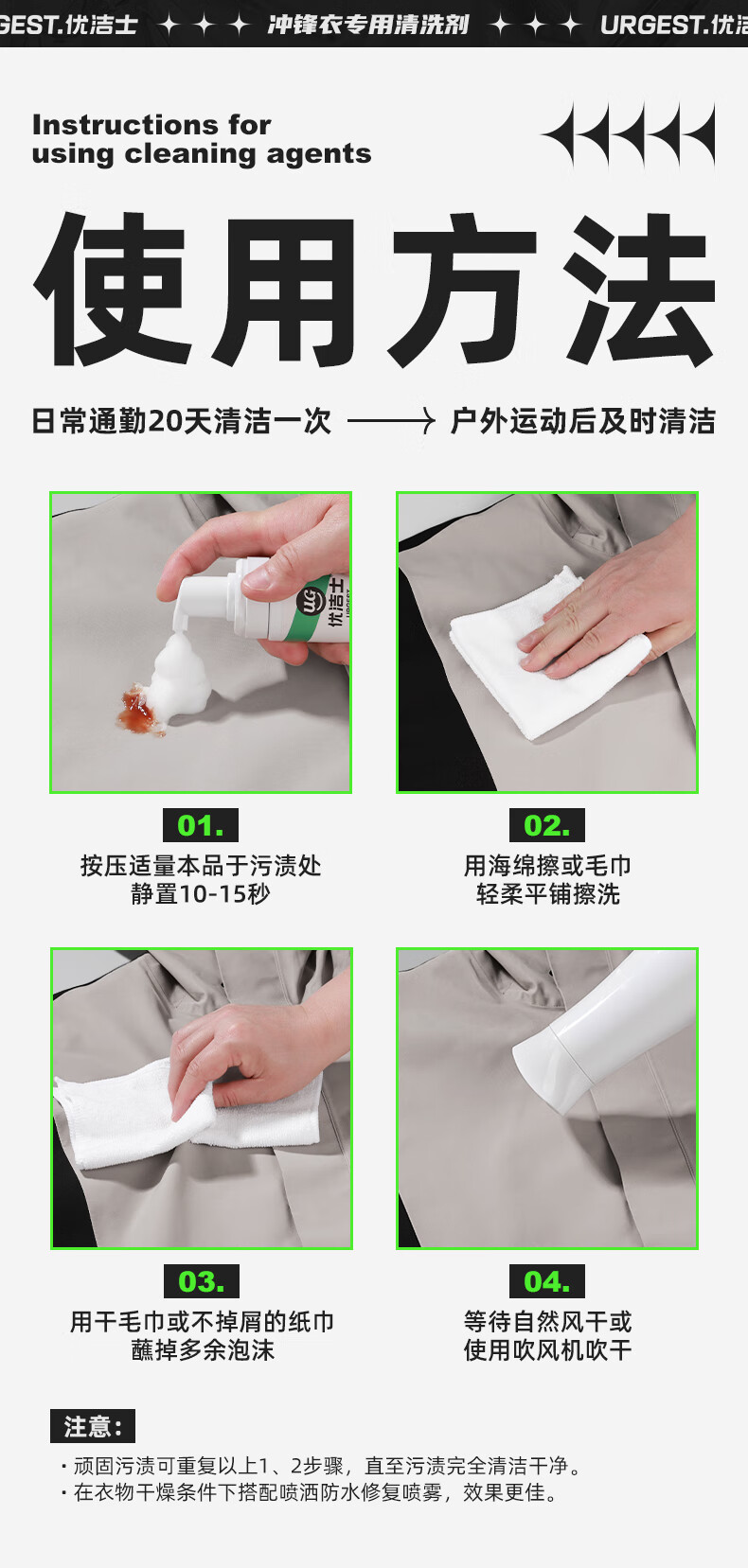 GEST.优洁士 ✦ ✦ ✦ 冲锋衣专用清洗剂 ✦ ✦ ✦ URGEST.优洁

Instructions for using cleaning agents

使用方法

日常通勤20天清洁一次 ⟶ 户外运动后及时清洁

UG 优洁士 URGEST

01.
按压适量本品于污渍处
静置10-15秒

02.
用海绵擦或毛巾
轻柔平铺擦洗

03.
用干毛巾或不掉屑的纸巾
蘸掉多余泡沫

04.
等待自然风干或
使用吹风机吹干

注意:
· 顽固污渍可重复以上1、2步骤，直至污渍完全清洁干净。
· 在衣物干燥条件下搭配喷洒防水修复喷雾，效果更佳。