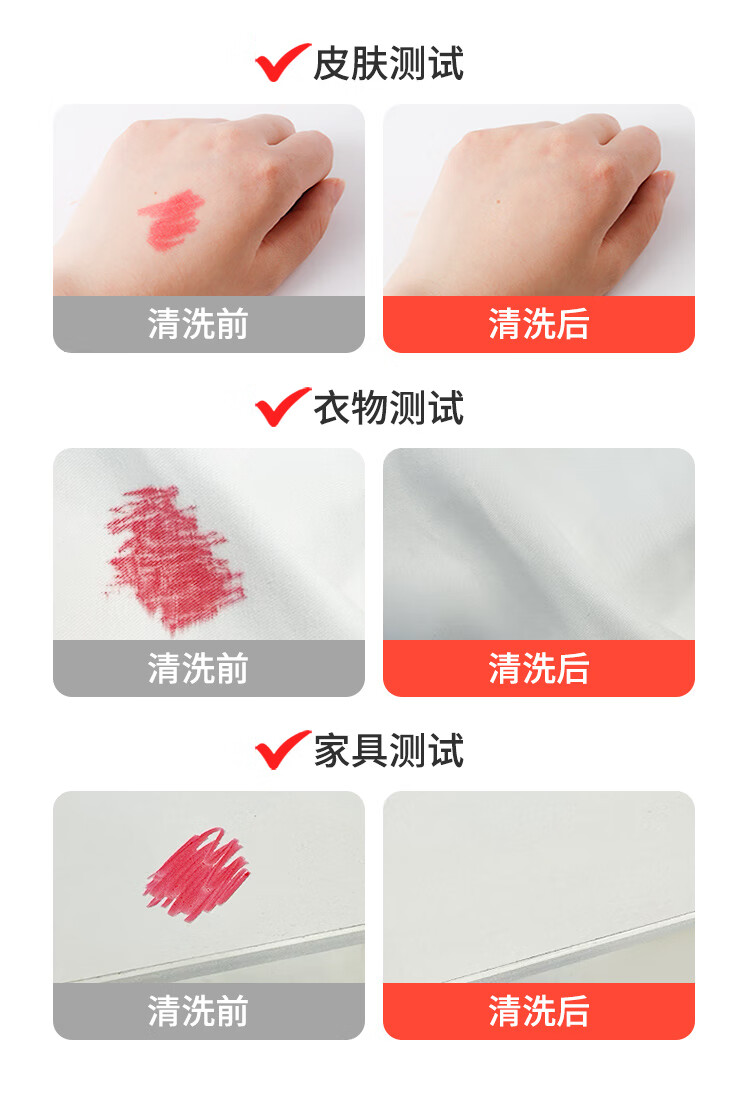 皮肤测试

清洗前

清洗后

衣物测试

清洗前

清洗后

家具测试

清洗前

清洗后