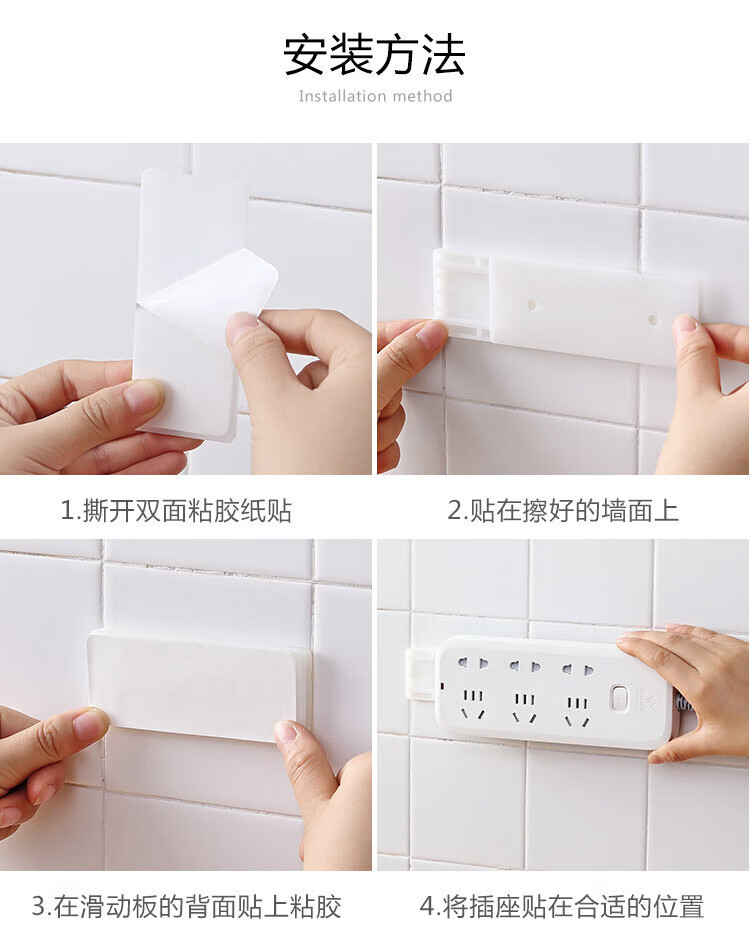 安装方法

Installation method

1.撕开双面粘胶纸贴

2.贴在擦好的墙面上

3.在滑动板的背面贴上粘胶

4.将插座贴在合适的位置