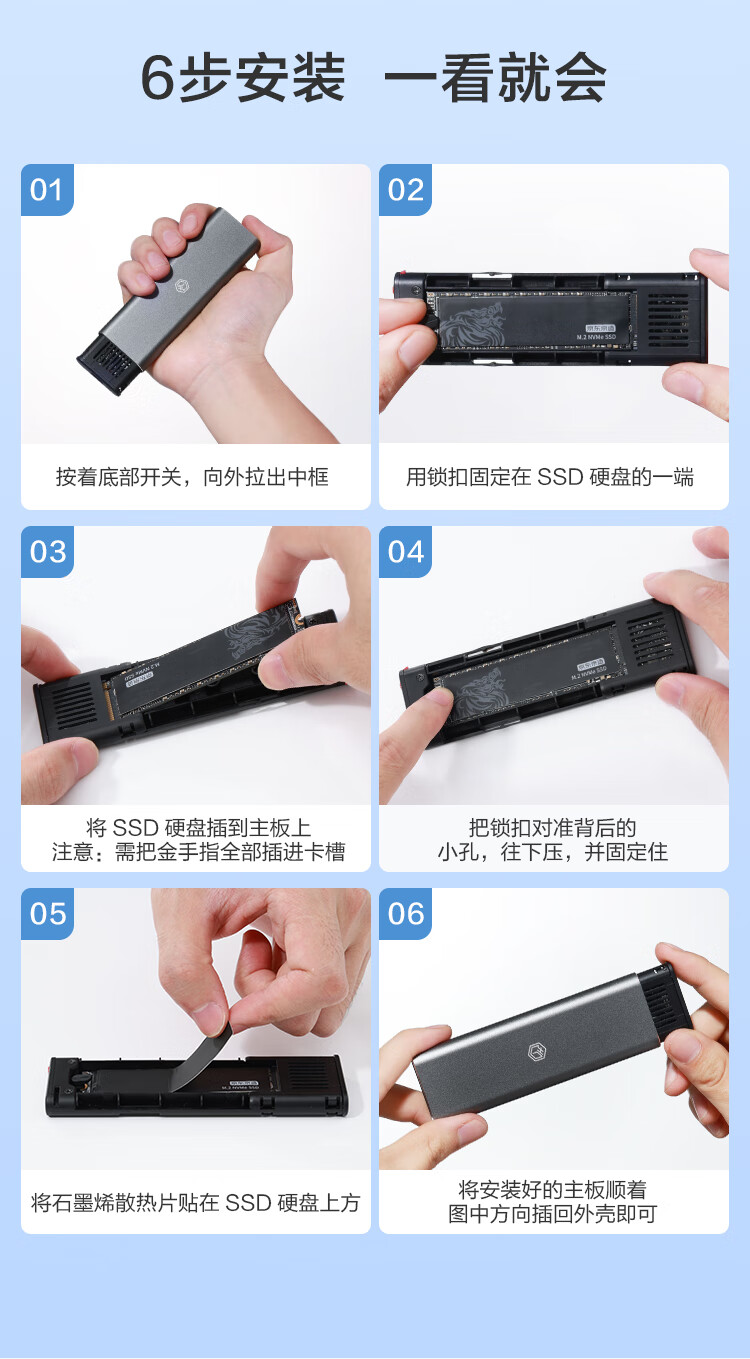 6步安装 一看就会

01

按着底部开关，向外拉出中框

02

京东京造
M.2 NVMe SSD

用锁扣固定在 SSD 硬盘的一端

03

将 SSD 硬盘插到主板上
注意：需把金手指全部插进卡槽

04

京东京造
M.2 NVMe SSD

把锁扣对准背后的
小孔，往下压，并固定住

05

将石墨烯散热片贴在 SSD 硬盘上方

06

将安装好的主板顺着
图中方向插回外壳即可