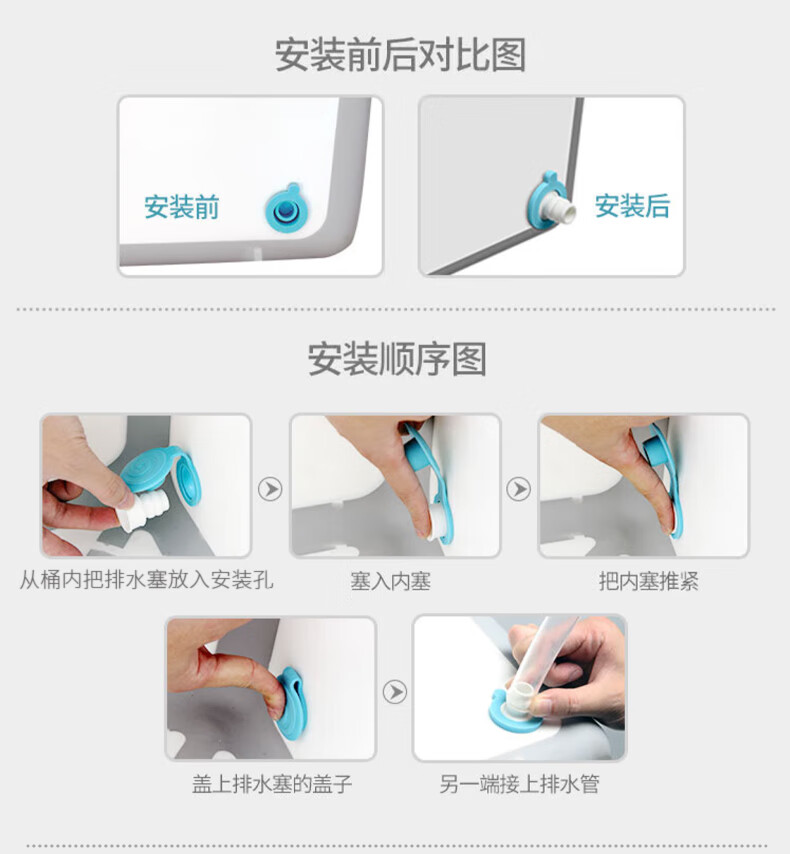 安装前后对比图

安装前

安装后

安装顺序图

从桶内把排水塞放入安装孔

塞入内塞

把内塞推紧

盖上排水塞的盖子

另一端接上排水管