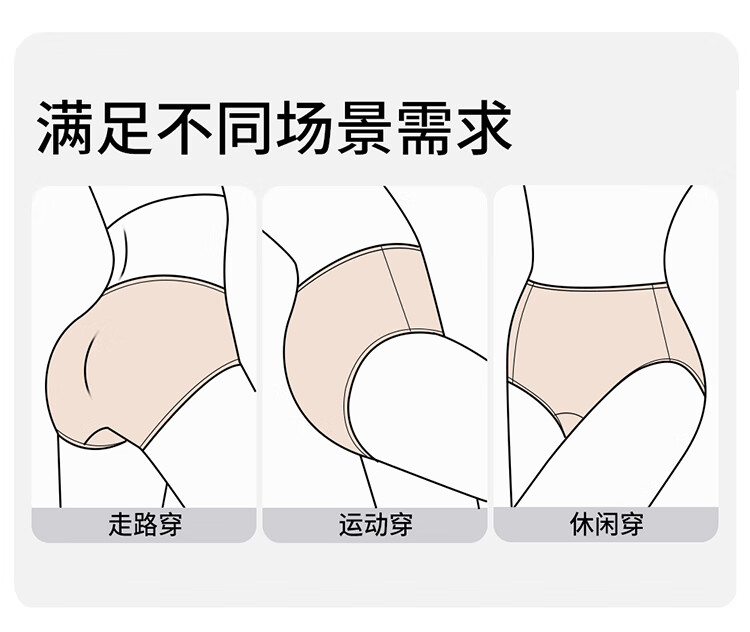 满足不同场景需求

走路穿

运动穿

休闲穿