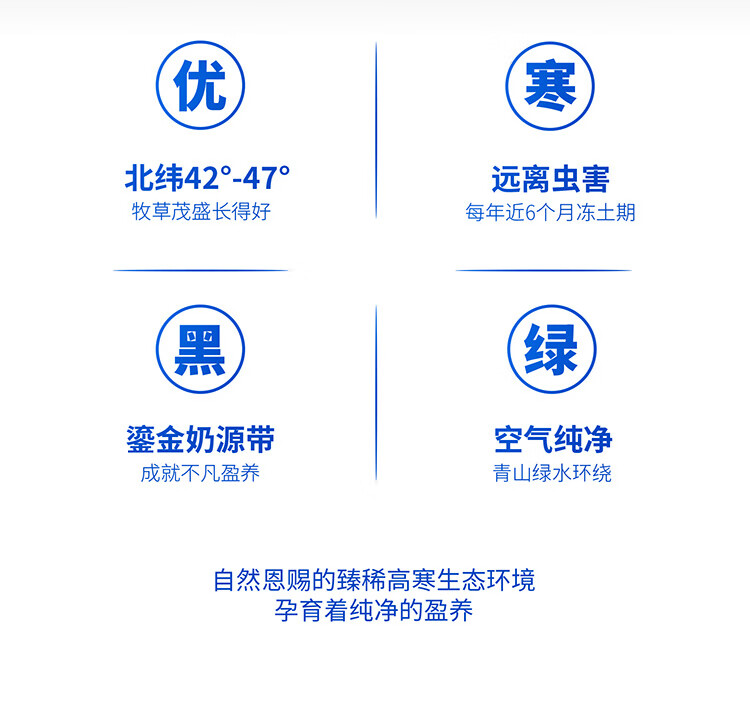 优

北纬42°-47°

牧草茂盛长得好

寒

远离虫害

每年近6个月冻土期

黑

鎏金奶源带

成就不凡盈养

绿

空气纯净

青山绿水环绕

自然恩赐的臻稀高寒生态环境
孕育着纯净的盈养