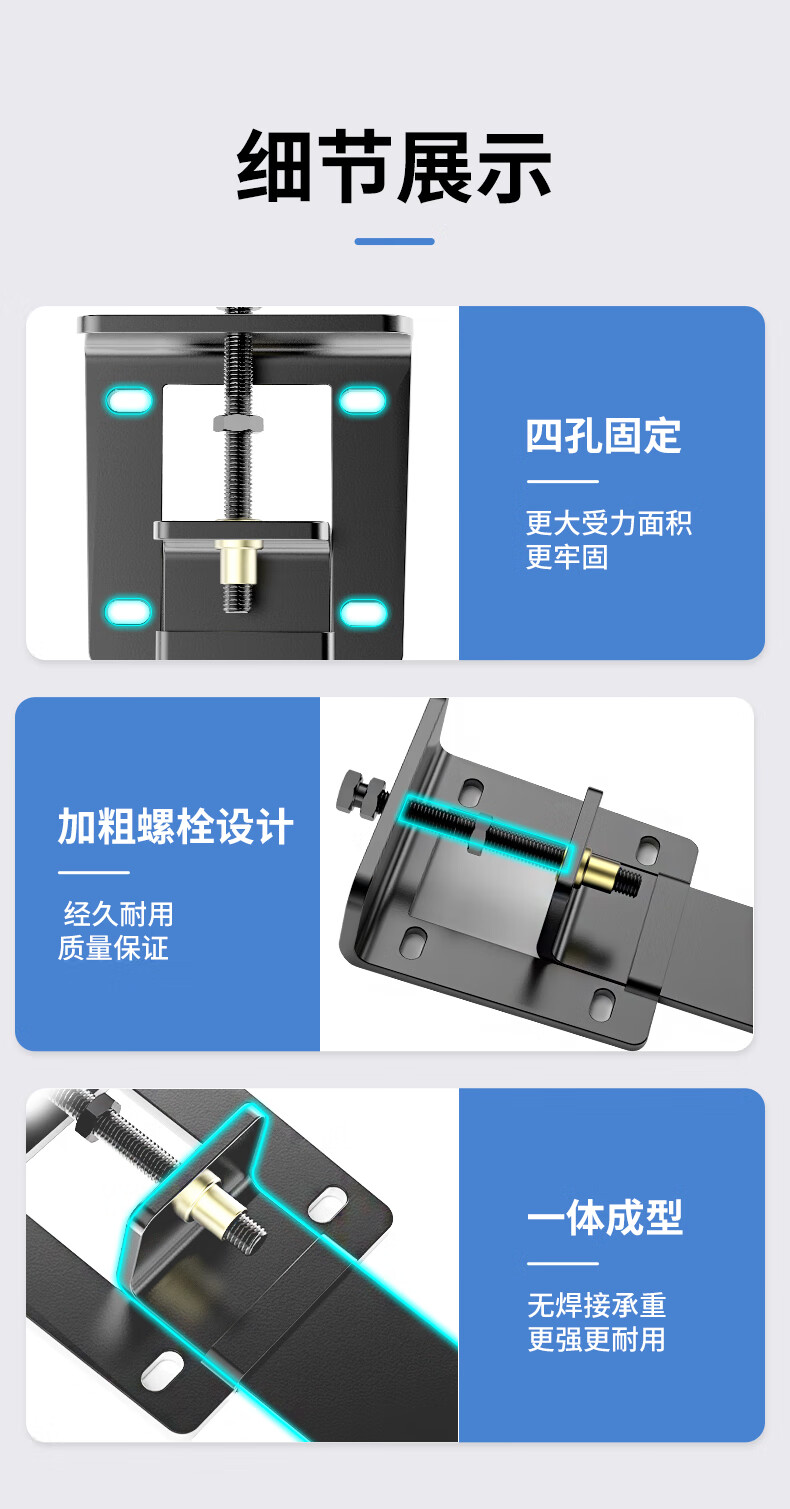 细节展示

四孔固定

更大受力面积
更牢固

加粗螺栓设计

经久耐用
质量保证

一体成型

无焊接承重
更强更耐用