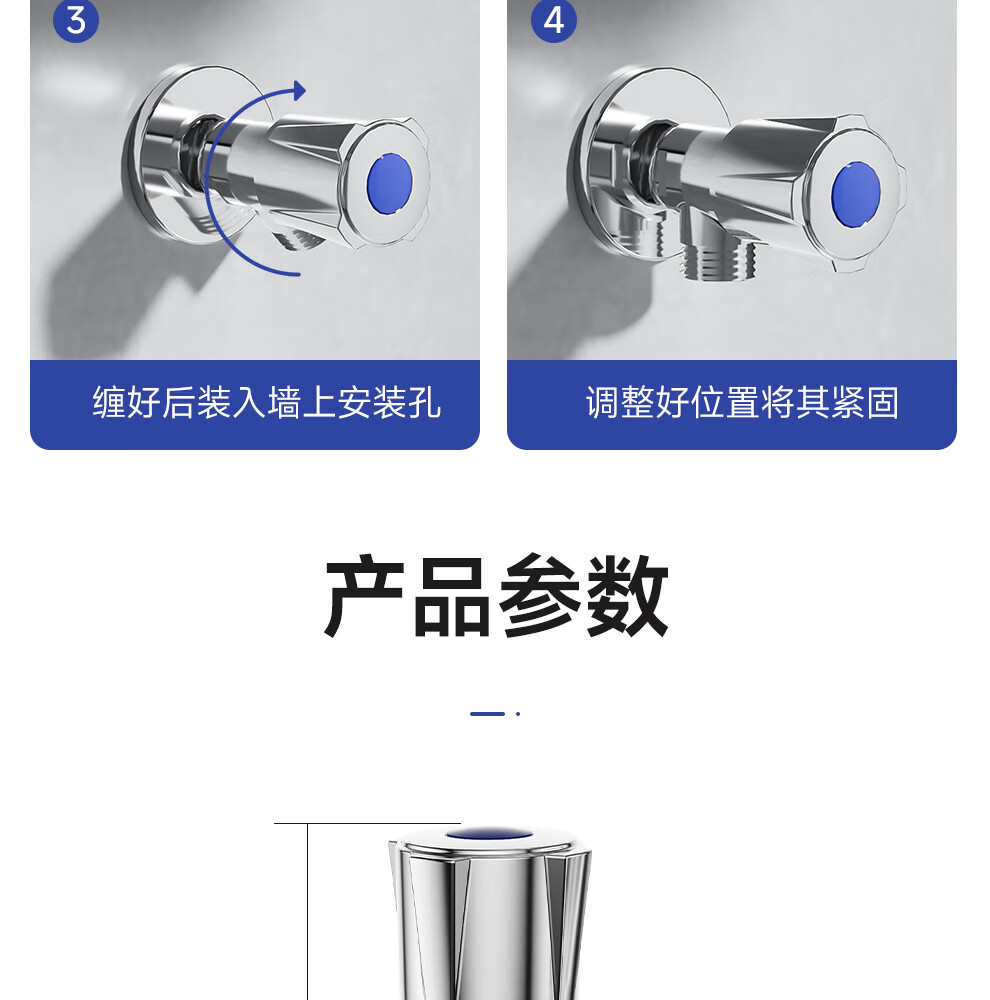 3

缠好后装入墙上安装孔

4

调整好位置将其紧固

产品参数