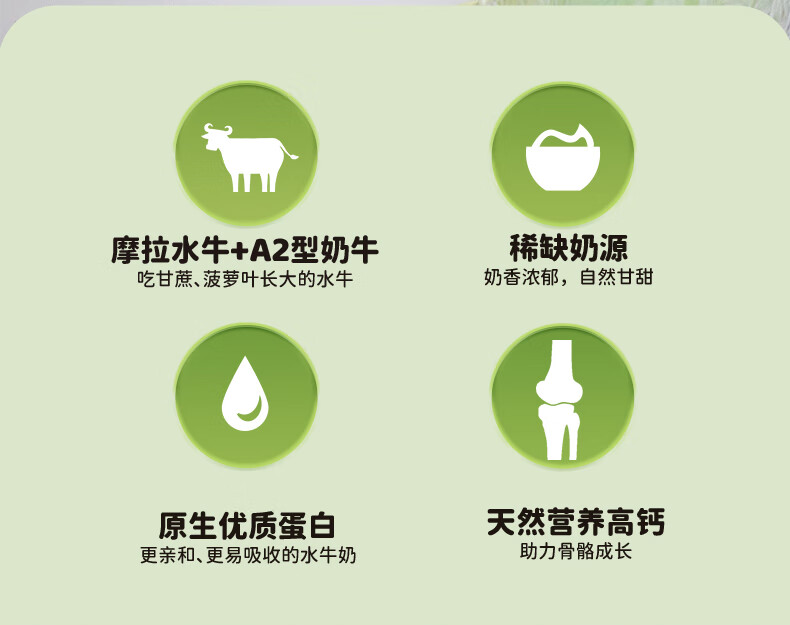 摩拉水牛+A2型奶牛
吃甘蔗、菠萝叶长大的水牛

稀缺奶源
奶香浓郁，自然甘甜

原生优质蛋白
更亲和、更易吸收的水牛奶

天然营养高钙
助力骨骼成长