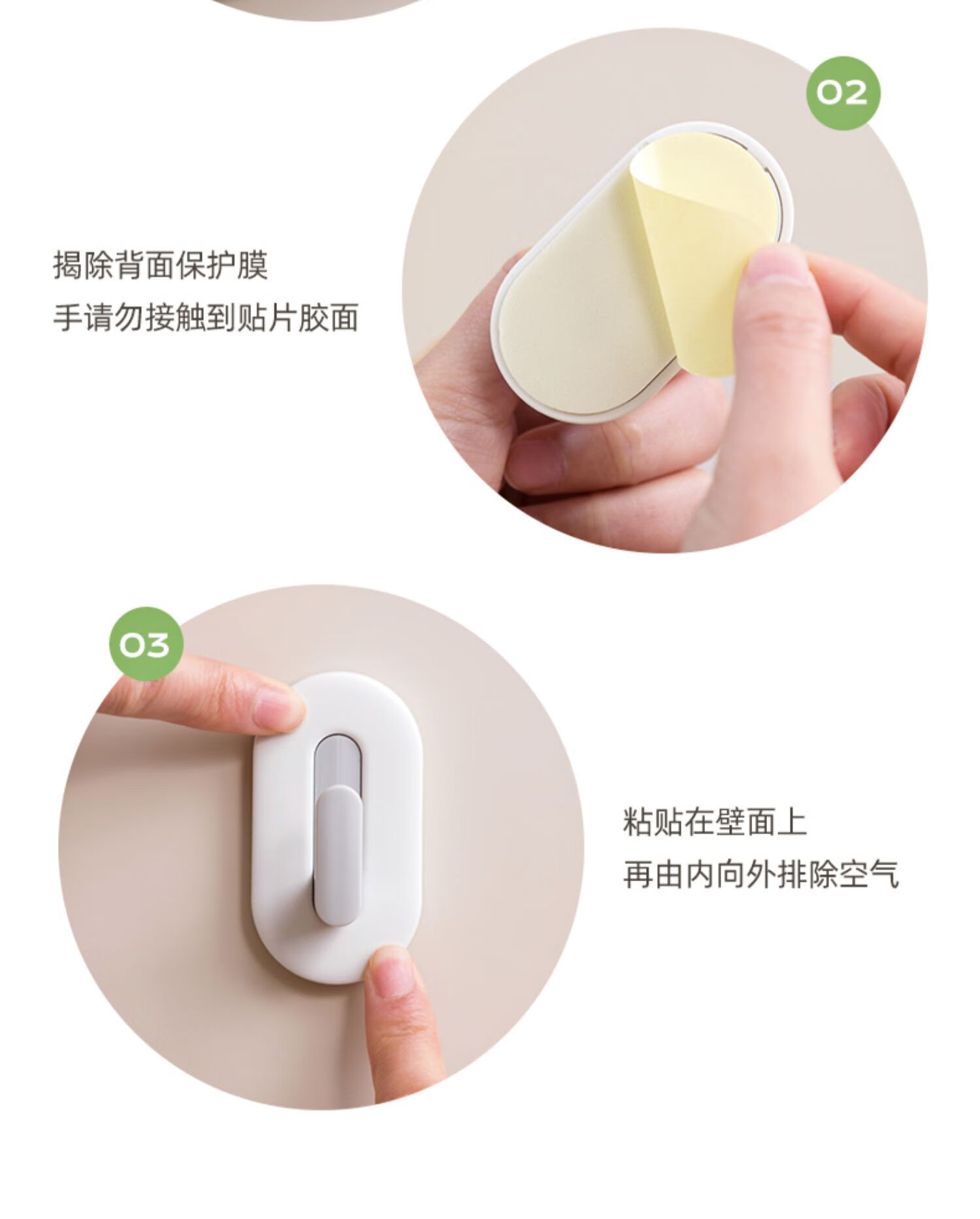 02

揭除背面保护膜
手请勿接触到贴片胶面

03

粘贴在壁面上
再由内向外排除空气