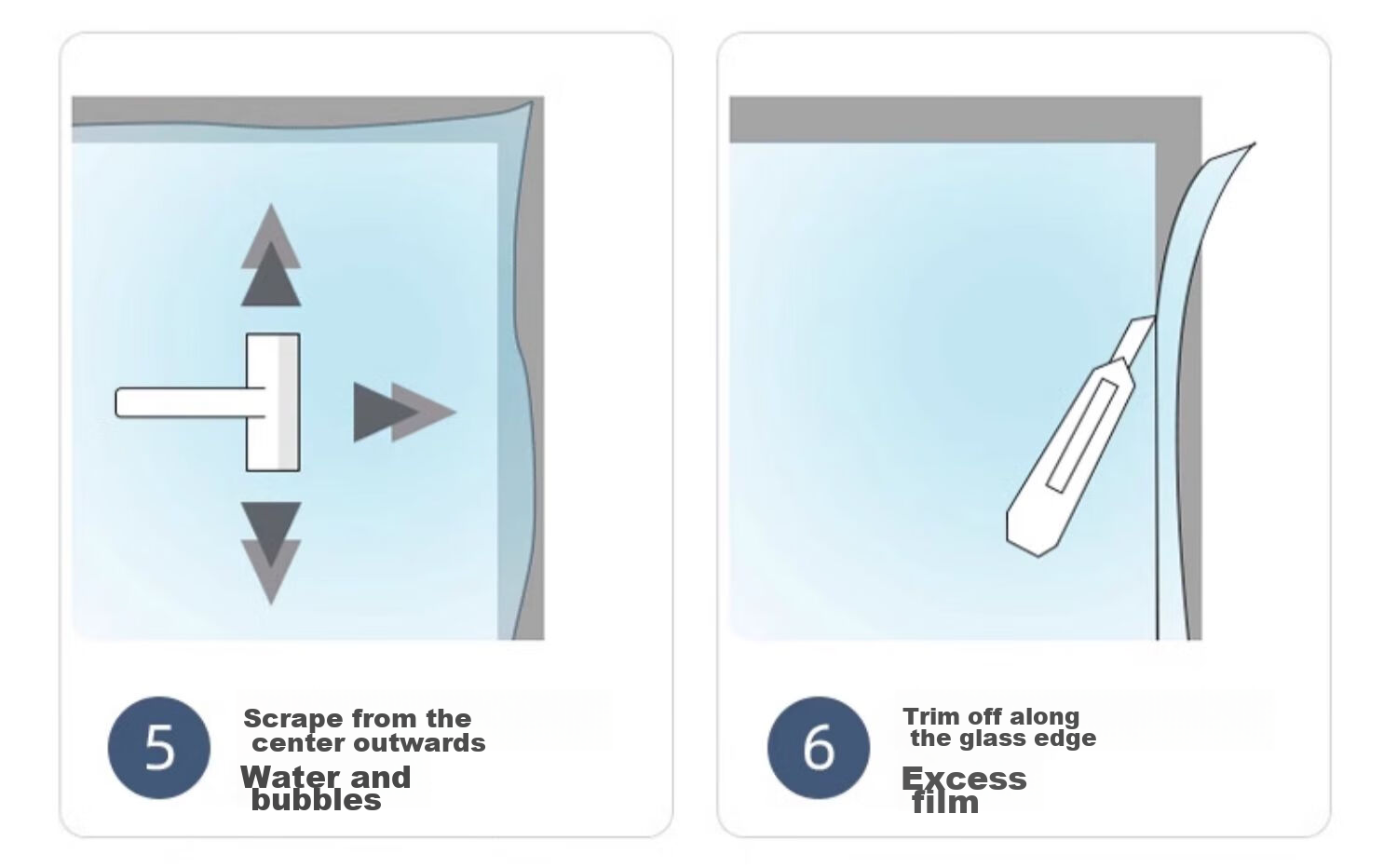 5

Scrape from the center outwards

Water and bubbles

6

Trim off along the glass edge

Excess film