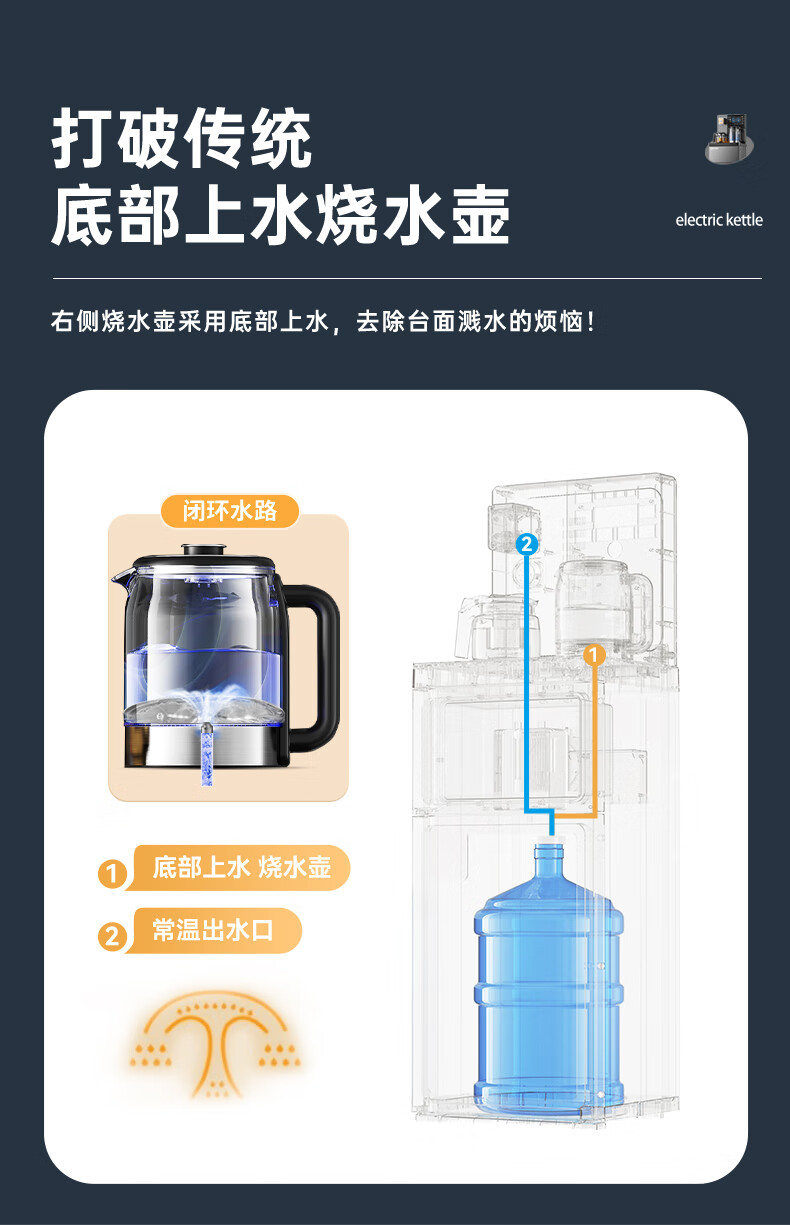 打破传统
底部上水烧水壶

electric kettle

右侧烧水壶采用底部上水，去除台面溅水的烦恼！

闭环水路

2

1

1 底部上水 烧水壶

2 常温出水口