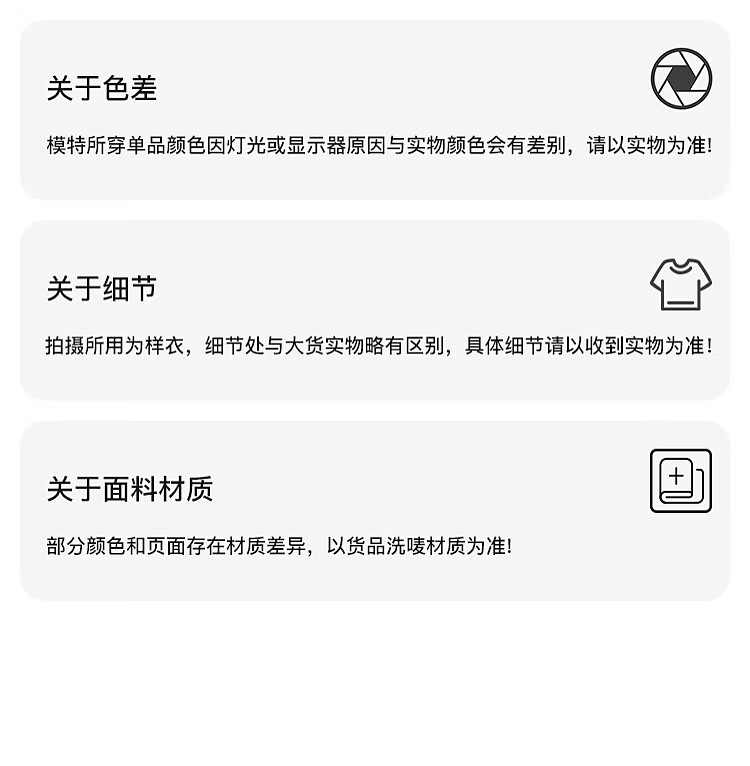 关于色差

模特所穿单品颜色因灯光或显示器原因与实物颜色会有差别，请以实物为准!

关于细节

拍摄所用为样衣，细节处与大货实物略有区别，具体细节请以收到实物为准!

关于面料材质

部分颜色和页面存在材质差异，以货品洗唛材质为准!