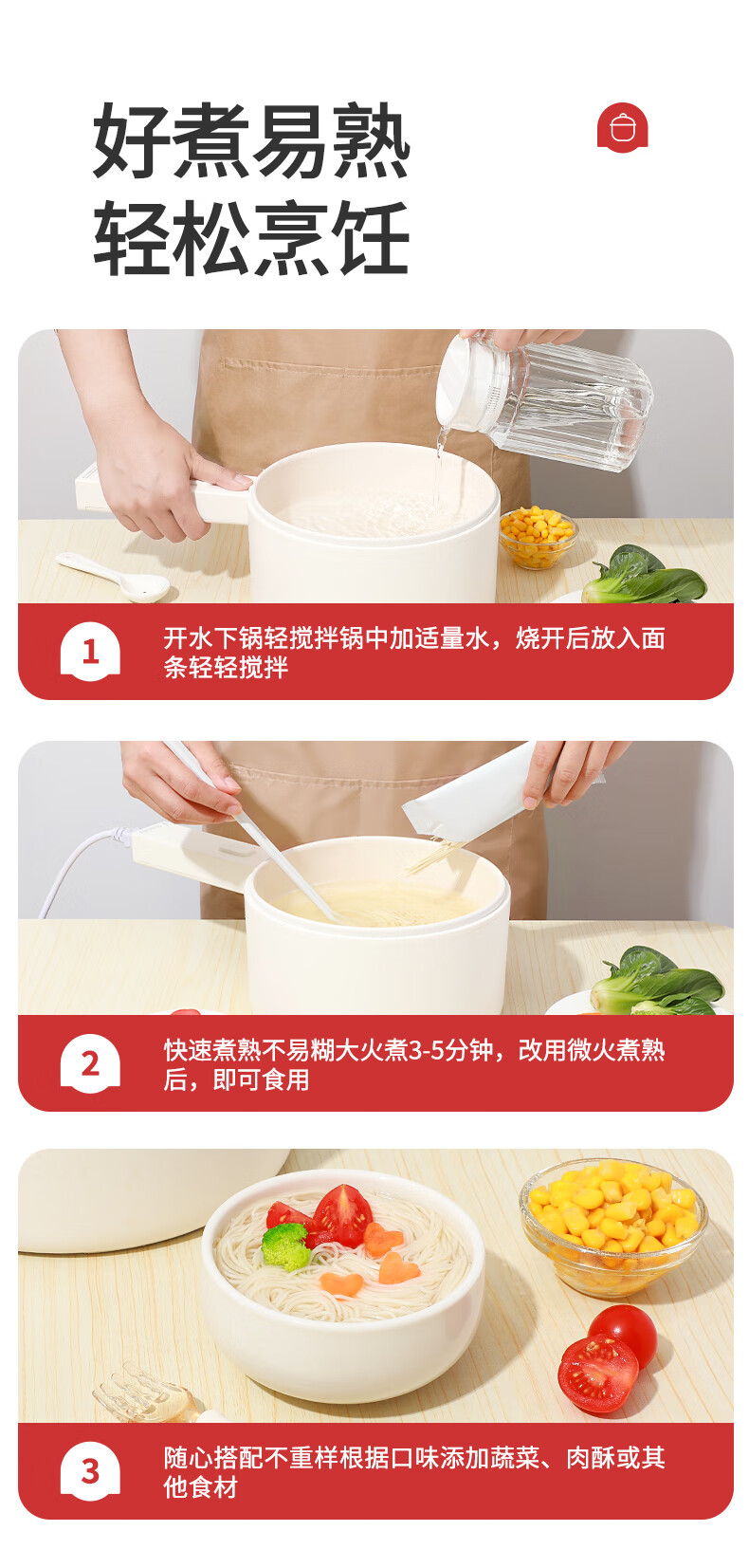 好煮易熟
轻松烹饪

1

开水下锅轻搅拌锅中加适量水，烧开后放入面条轻轻搅拌

2

快速煮熟不易糊大火煮3-5分钟，改用微火煮熟后，即可食用

3

随心搭配不重样根据口味添加蔬菜、肉酥或其他食材