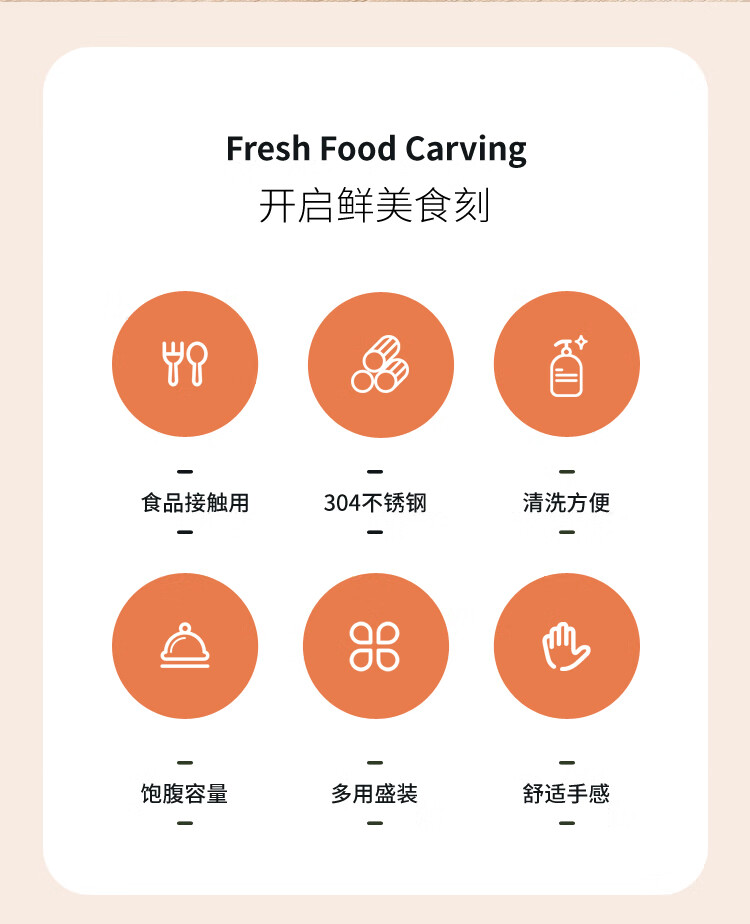 Fresh Food Carving
开启鲜美食刻

食品接触用

304不锈钢

清洗方便

饱腹容量

多用盛装

舒适手感