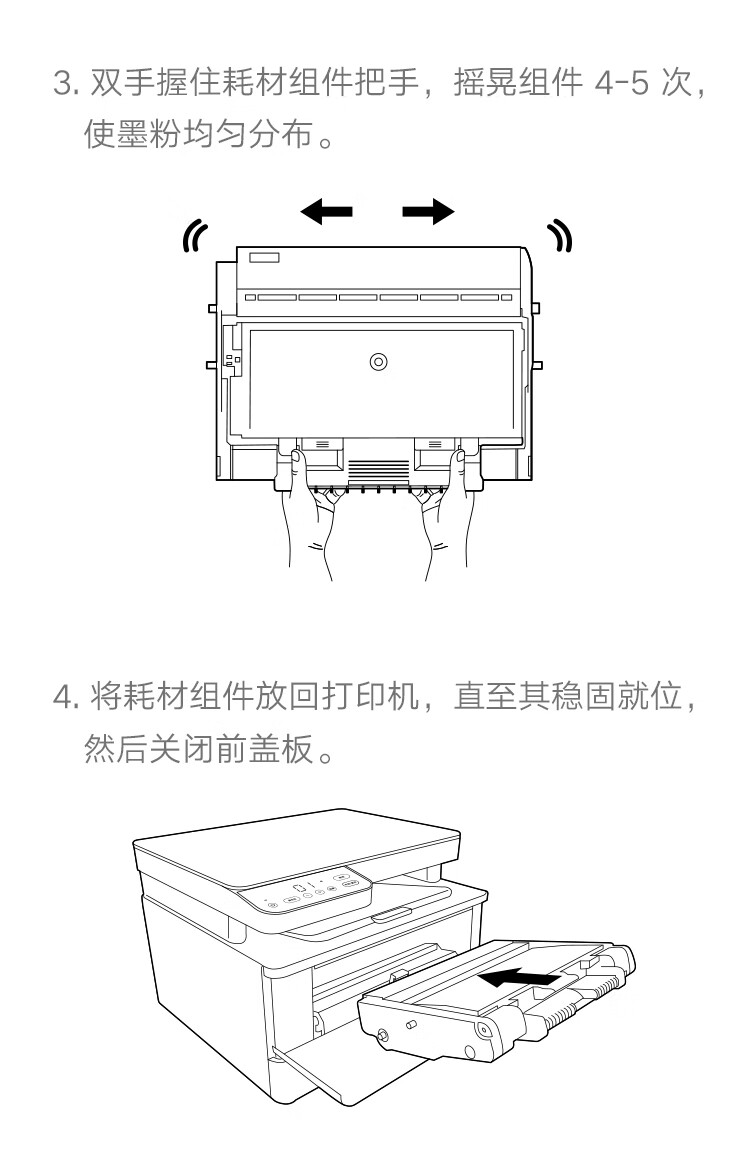 3. 双手握住耗材组件把手，摇晃组件 4-5 次，使墨粉均匀分布。

4. 将耗材组件放回打印机，直至其稳固就位，然后关闭前盖板。