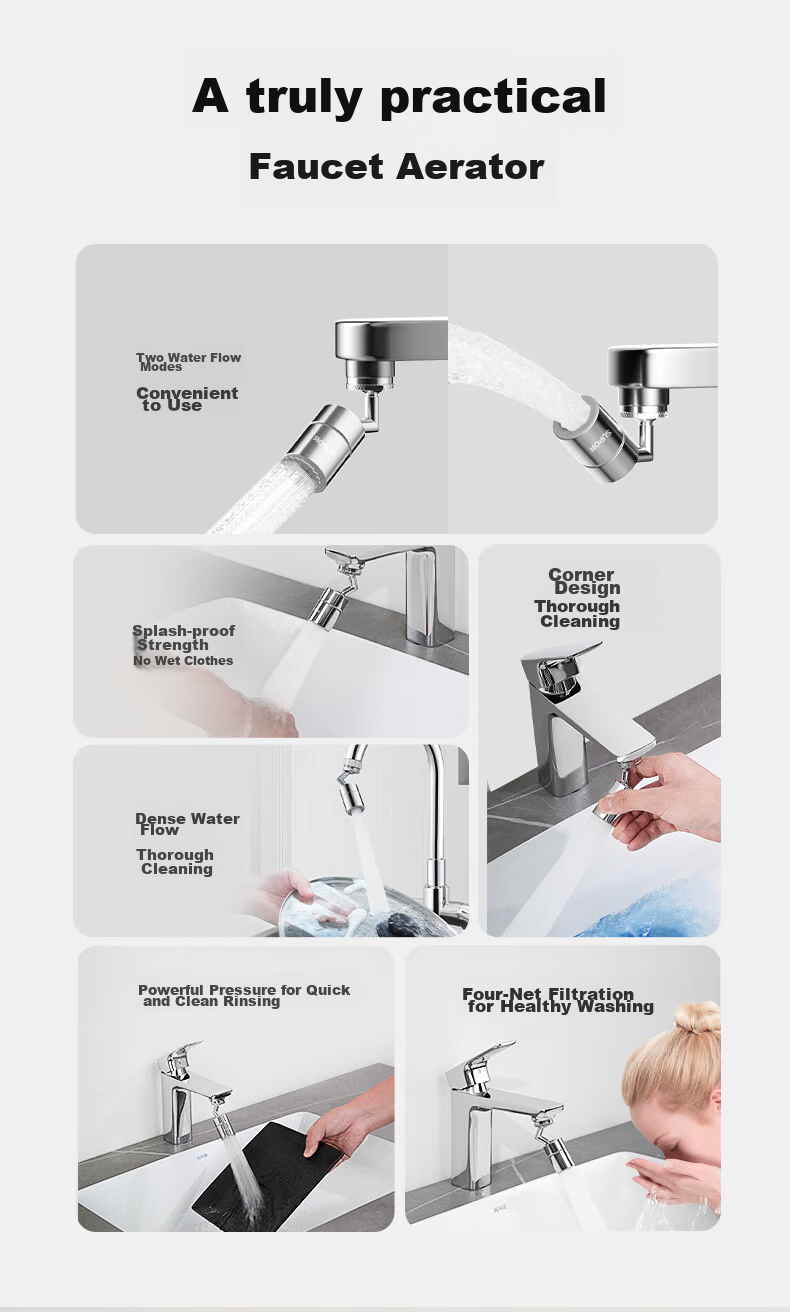 A truly practical

Faucet Aerator

Two Water Flow Modes

Convenient to Use

Splash-proof Strength

No Wet Clothes

Corner Design

Thorough Cleaning

Dense Water Flow

Thorough Cleaning

Powerful Pressure for Quick and Clean Rinsing

Four-Net Filtration for Healthy Washing