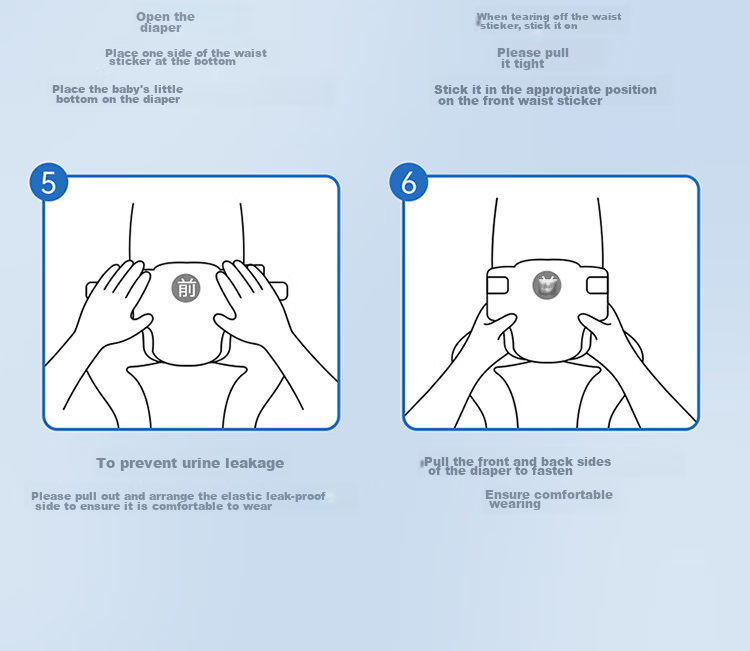 Open the diaper

Place one side of the waist sticker at the bottom

Place the baby's little bottom on the diaper

When tearing off the waist sticker, stick it on

Please pull it tight

Stick it in the appropriate position on the front waist sticker

5

前

6

To prevent urine leakage

Please pull out and arrange the elastic leak-proof side to ensure it is comfortable to wear

Pull the front and back sides of the diaper to fasten

Ensure comfortable wearing