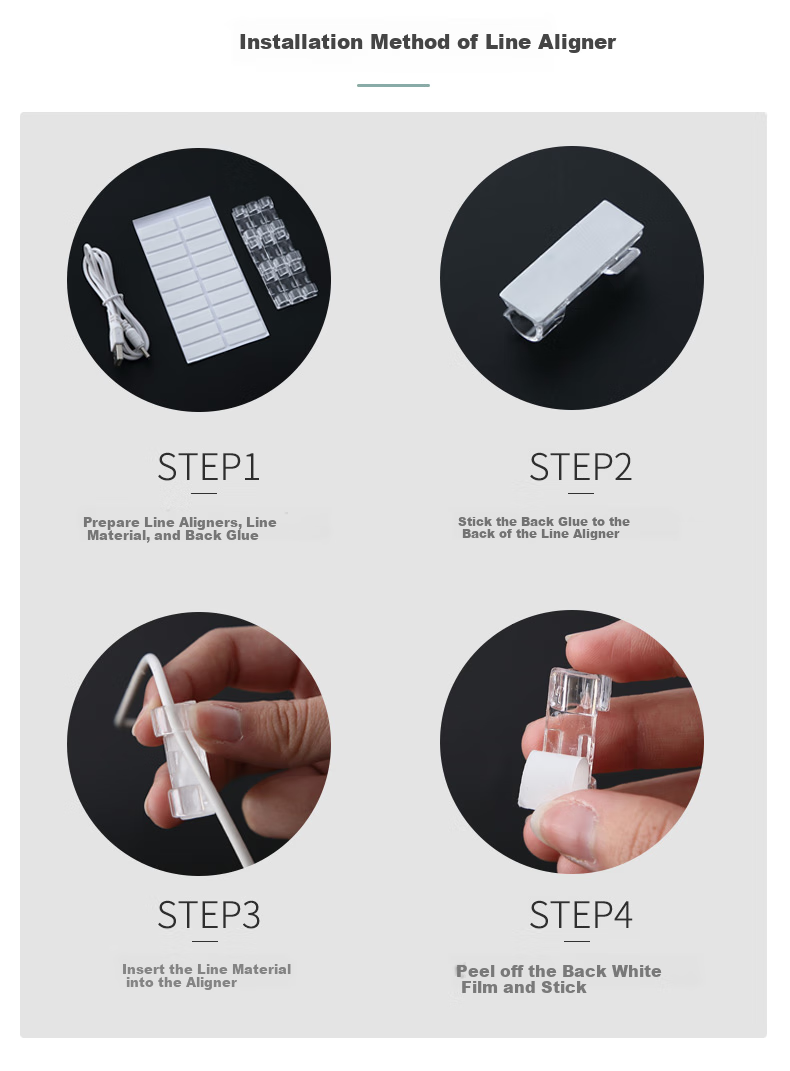 Installation Method of Line Aligner

STEP1

Prepare Line Aligners, Line Material, and Back Glue

STEP2

Stick the Back Glue to the Back of the Line Aligner

STEP3

Insert the Line Material into the Aligner

STEP4

Peel off the Back White Film and Stick