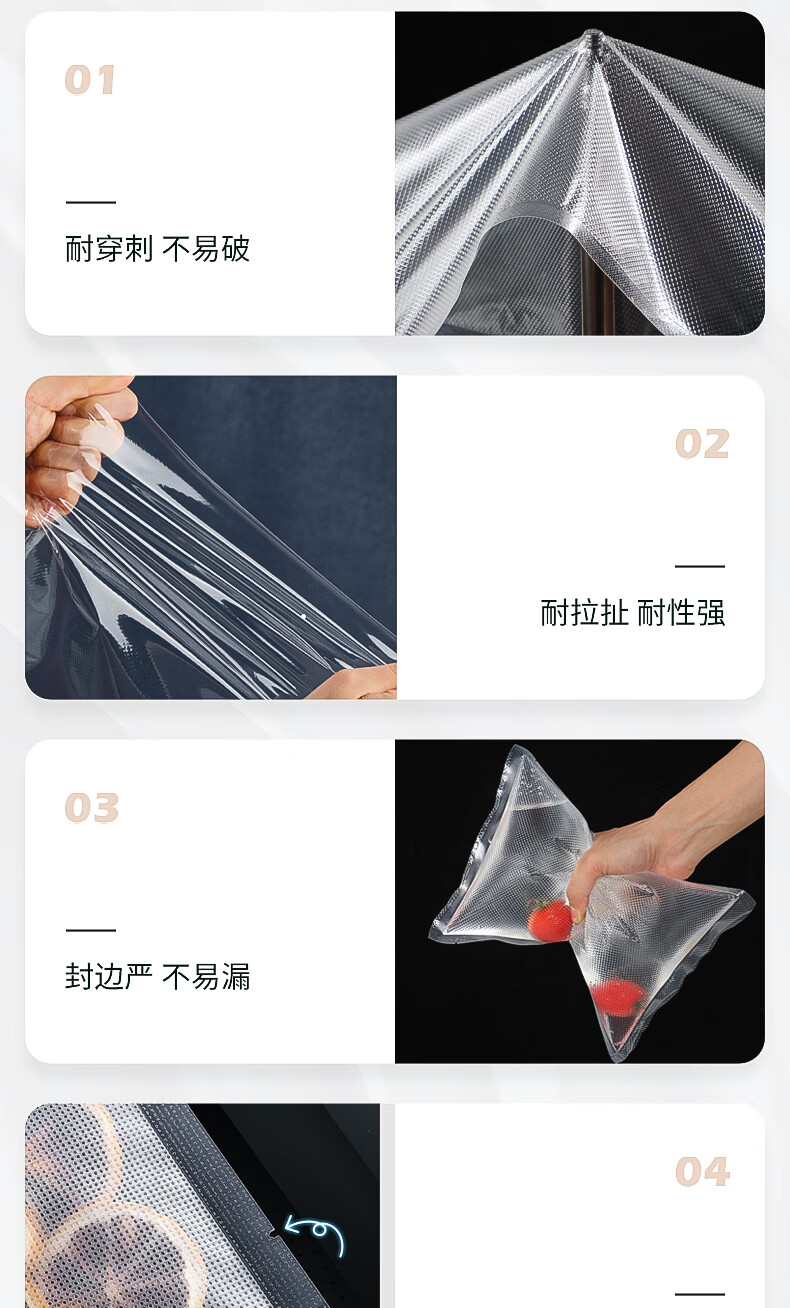 01

耐穿刺 不易破

02

耐拉扯 耐性强

03

封边严 不易漏

04