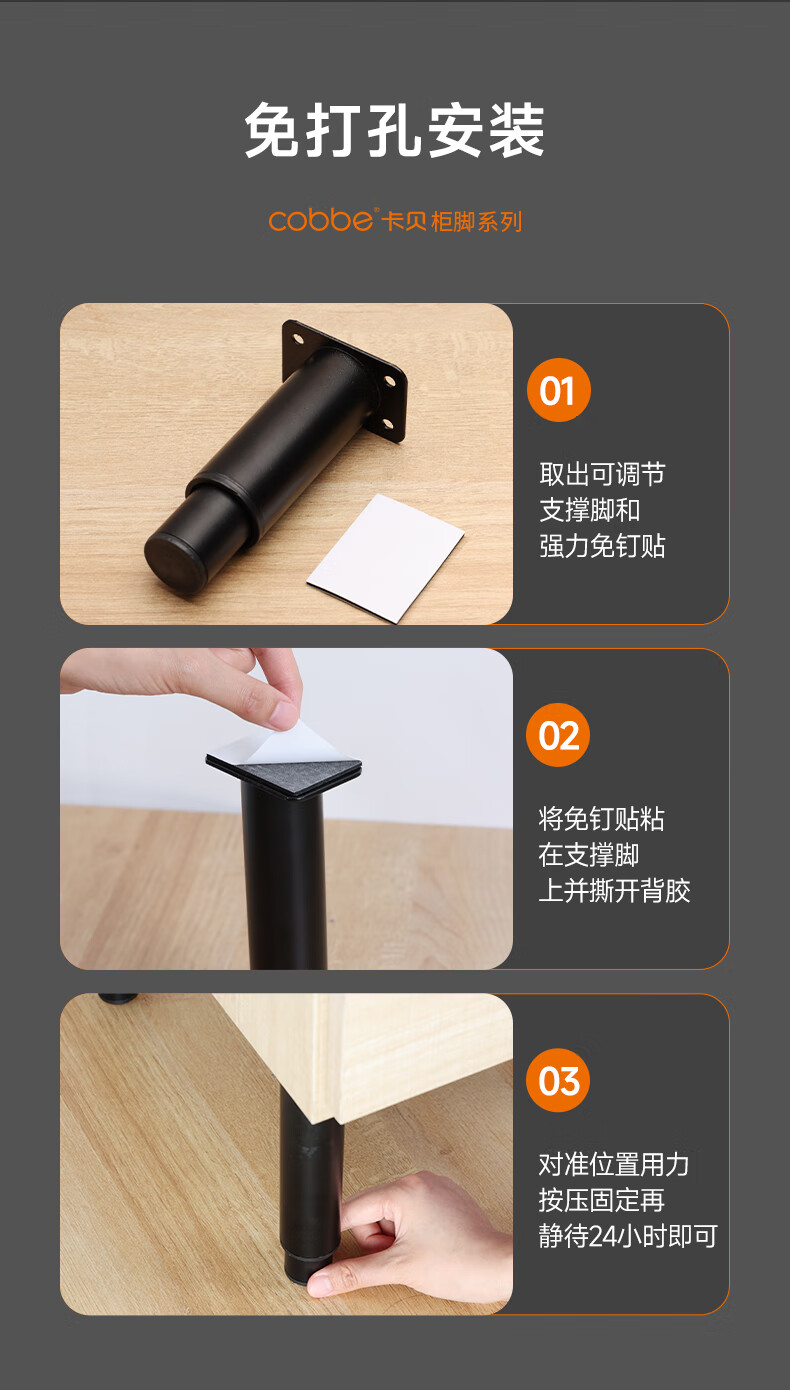 免打孔安装

cobbe® 卡贝柜脚系列

01

取出可调节支撑脚和强力免钉贴

02

将免钉贴粘在支撑脚上并撕开背胶

03

对准位置用力按压固定再静待24小时即可