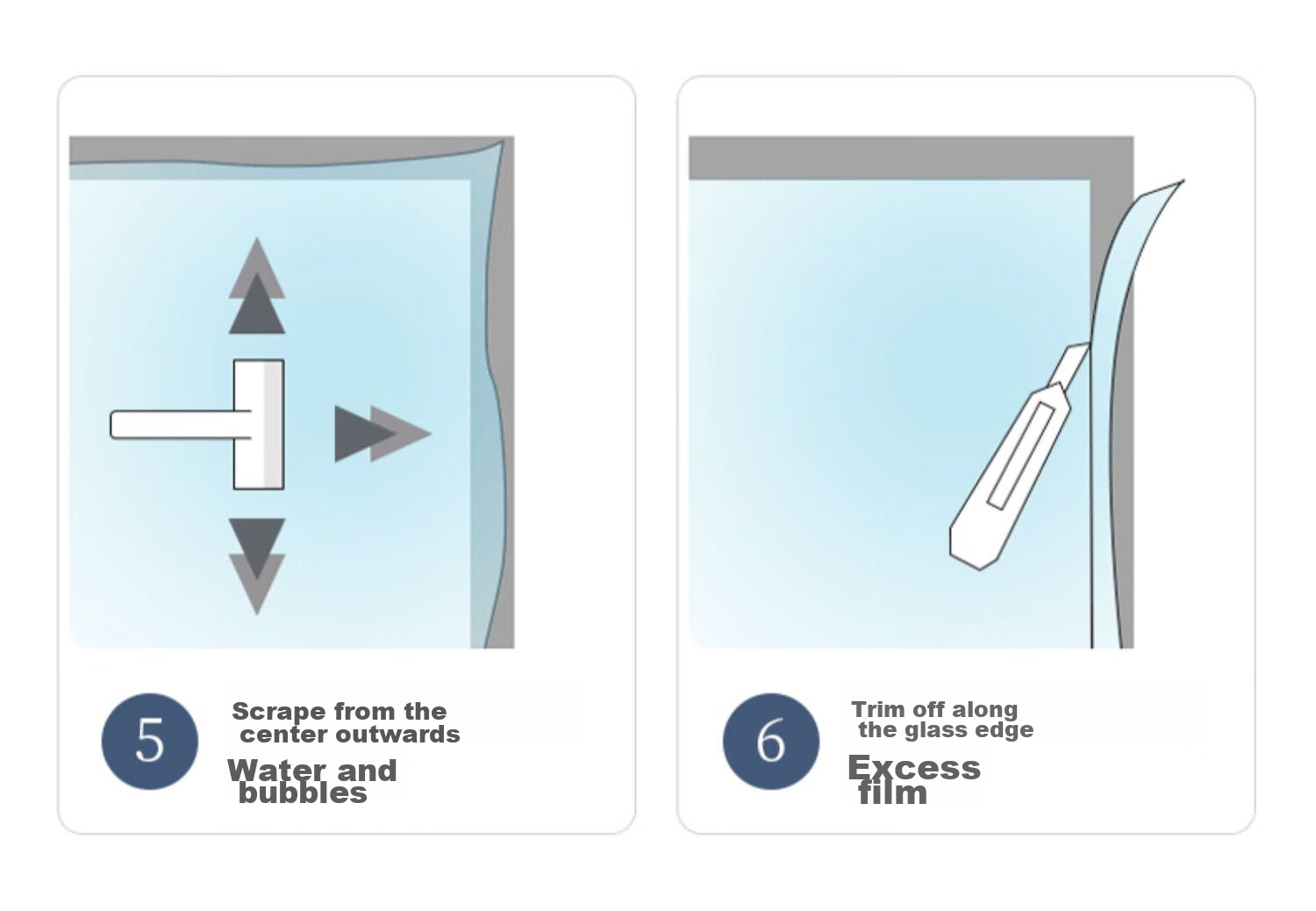 5

Scrape from the center outwards

Water and bubbles

6

Trim off along the glass edge

Excess film