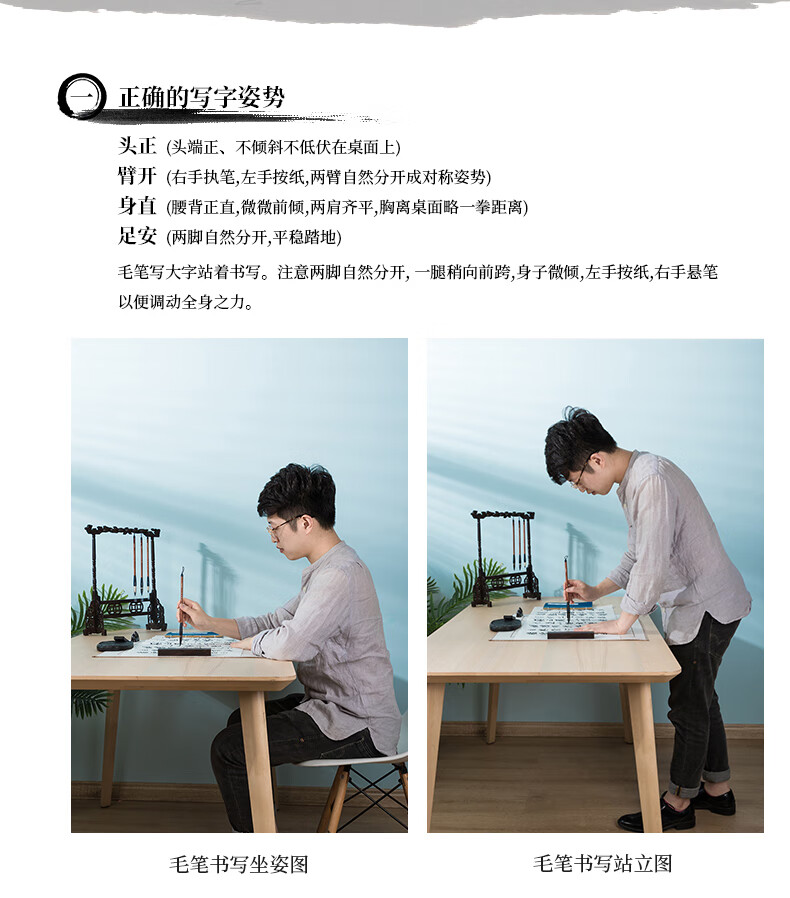 一 正确的写字姿势

头正 (头端正、不倾斜不低伏在桌面上)
臂开 (右手执笔,左手按纸,两臂自然分开成对称姿势)
身直 (腰背正直,微微前倾,两肩齐平,胸离桌面略一拳距离)
足安 (两脚自然分开,平稳踏地)

毛笔写大字站着书写。注意两脚自然分开, 一腿稍向前跨,身子微倾,左手按纸,右手悬笔以便调动全身之力。

毛笔书写坐姿图

毛笔书写站立图