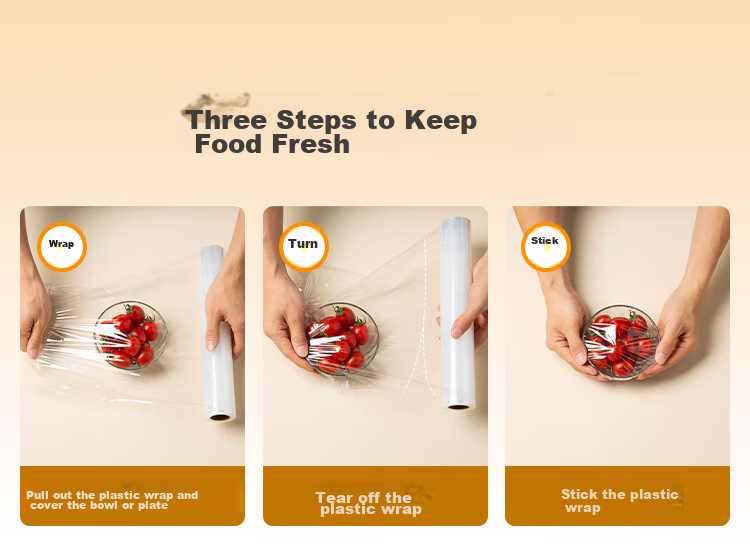 Three Steps to Keep Food Fresh

Wrap

Pull out the plastic wrap and cover the bowl or plate

Turn

Tear off the plastic wrap

Stick

Stick the plastic wrap