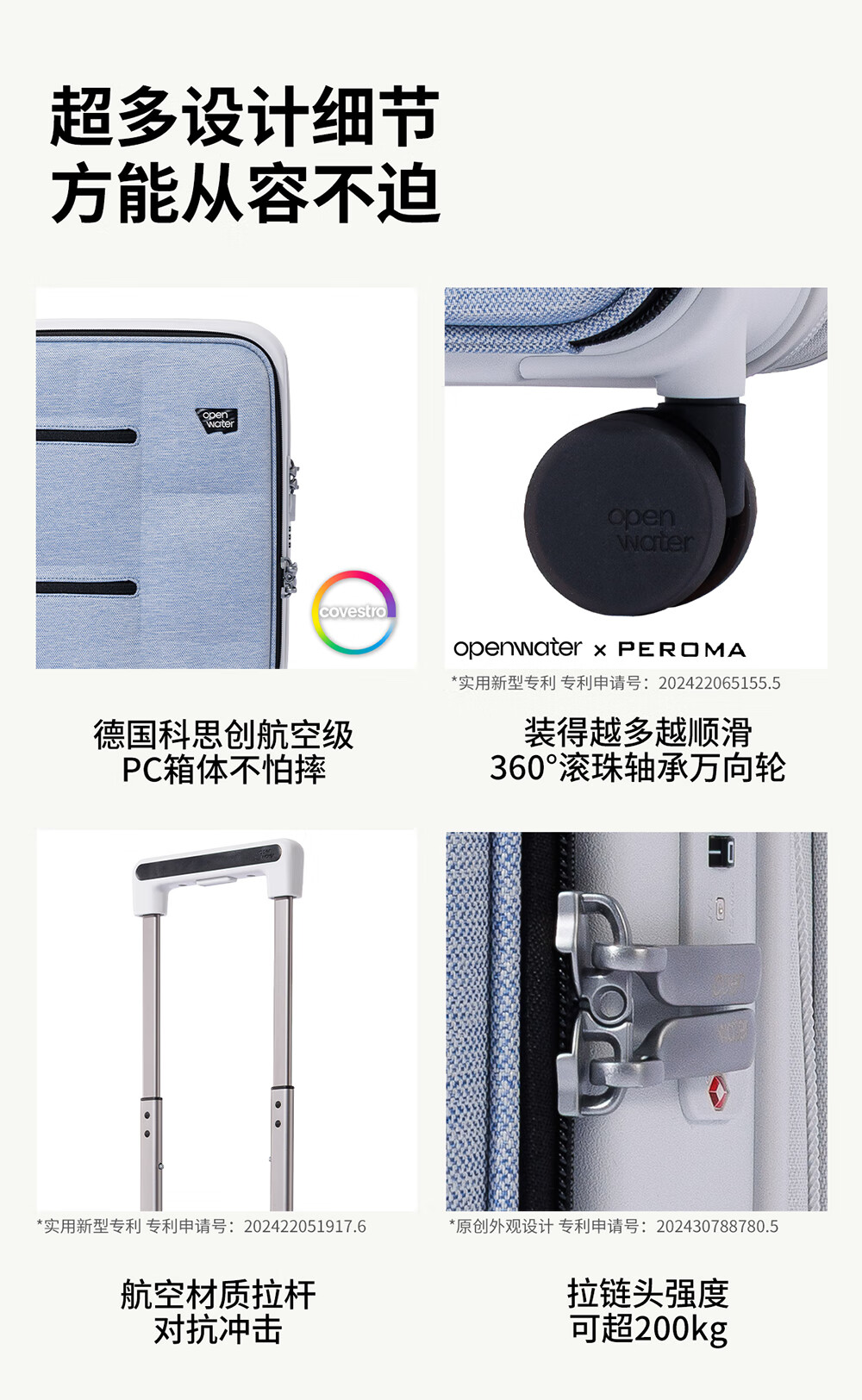 超多设计细节
方能从容不迫

open water

covestro

德国科思创航空级
PC箱体不怕摔

open water

openwater × PEROMA

*实用新型专利 专利申请号：202422065155.5

装得越多越顺滑
360°滚珠轴承万向轮

*实用新型专利 专利申请号：202422051917.6

航空材质拉杆
对抗冲击

*原创外观设计 专利申请号：202430788780.5

拉链头强度
可超200kg