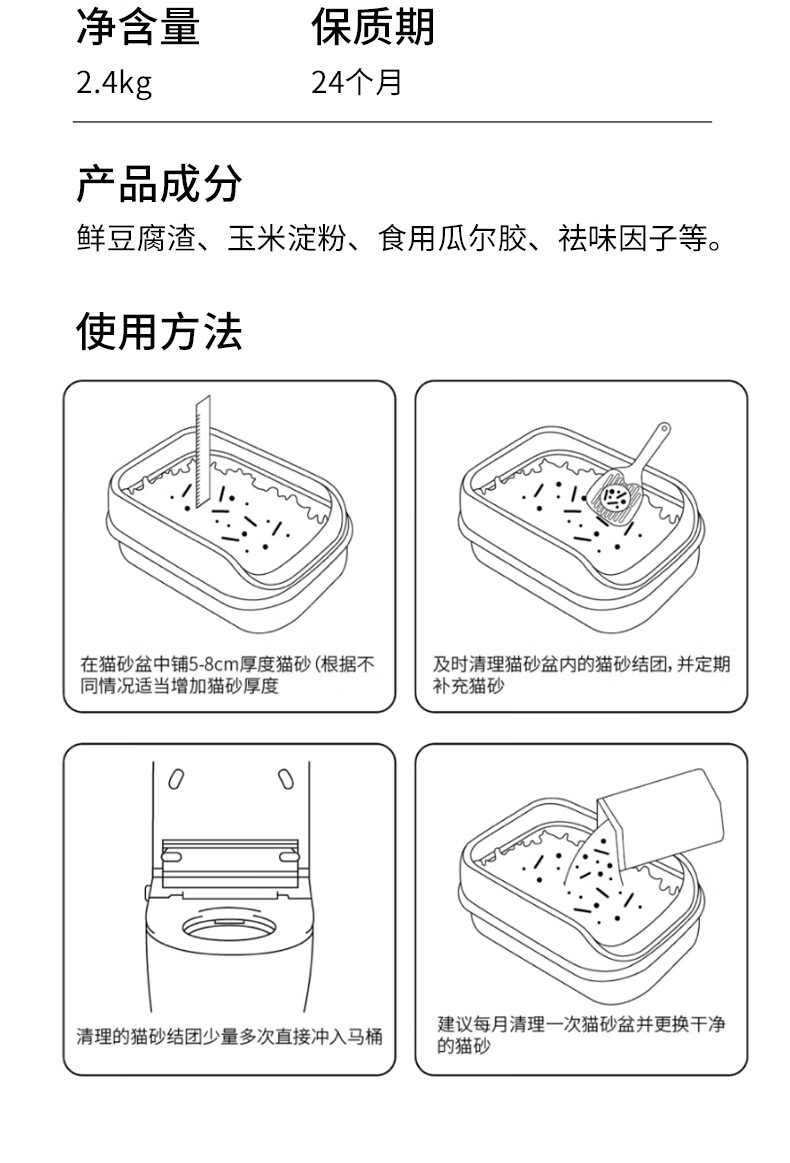 净含量
2.4kg

保质期
24个月

产品成分
鲜豆腐渣、玉米淀粉、食用瓜尔胶、祛味因子等。

使用方法

在猫砂盆中铺5-8cm厚度猫砂（根据不同情况适当增加猫砂厚度

及时清理猫砂盆内的猫砂结团，并定期补充猫砂

清理的猫砂结团少量多次直接冲入马桶

建议每月清理一次猫砂盆并更换干净的猫砂