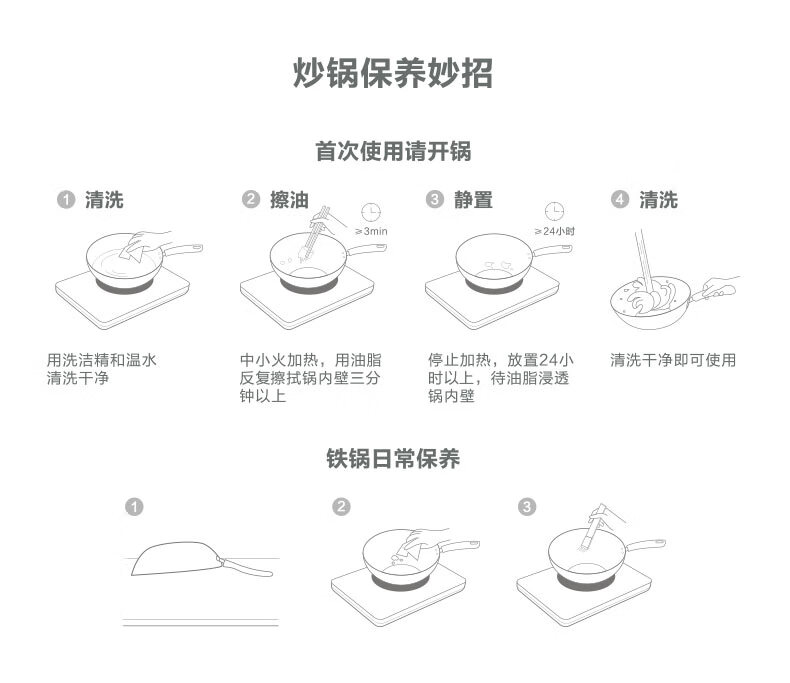 炒锅保养妙招

首次使用请开锅

① 清洗

用洗洁精和温水清洗干净

② 擦油

≥3min

中小火加热，用油脂反复擦拭锅内壁三分钟以上

③ 静置

≥24小时

停止加热，放置24小时以上，待油脂浸透锅内壁

④ 清洗

清洗干净即可使用

铁锅日常保养

①

②

③