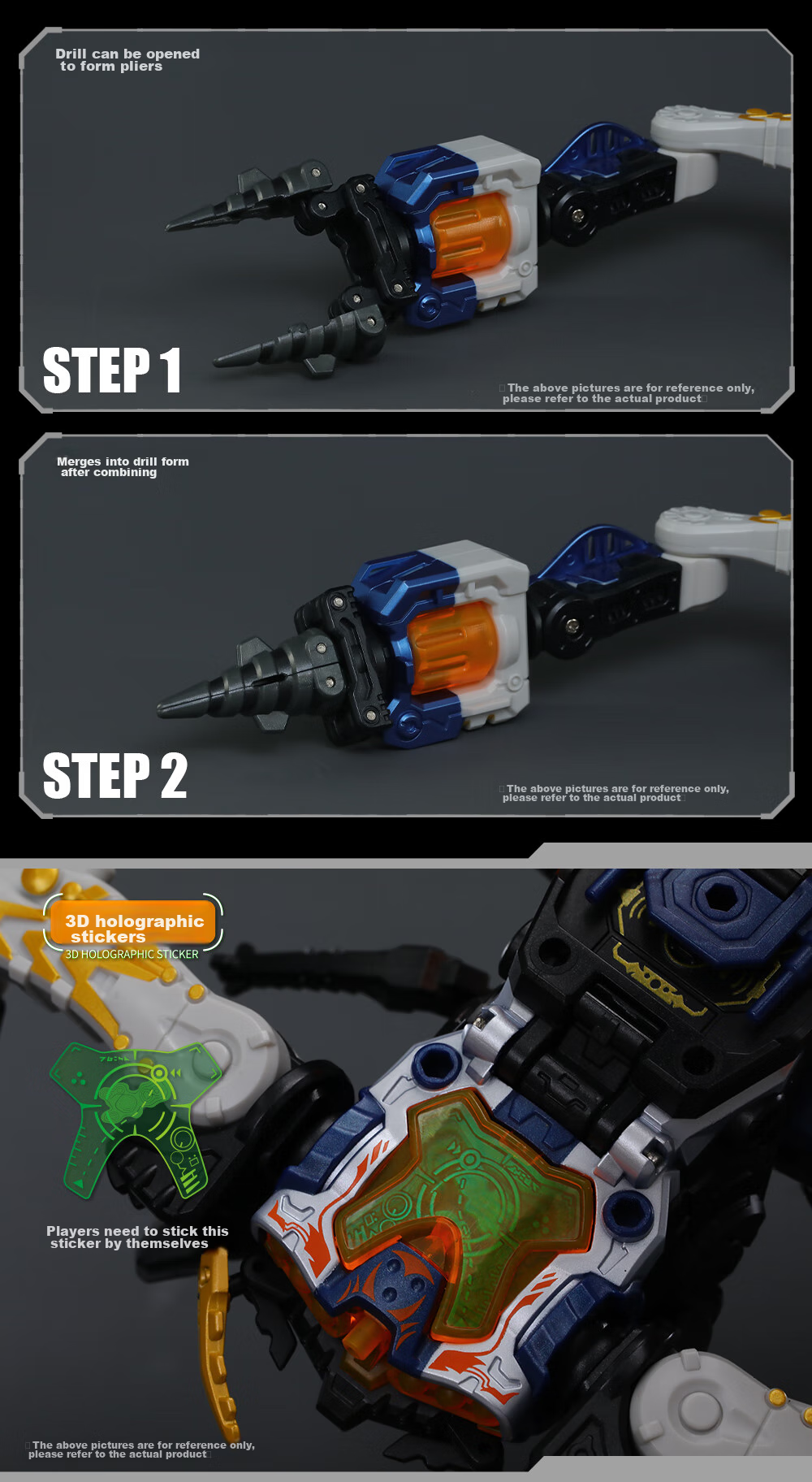 Drill can be opened to form pliers

STEP 1

The above pictures are for reference only, please refer to the actual product

Merges into drill form after combining

STEP 2

The above pictures are for reference only, please refer to the actual product

3D holographic stickers
3D HOLOGRAPHIC STICKER

Players need to stick this sticker by themselves

The above pictures are for reference only, please refer to the actual product