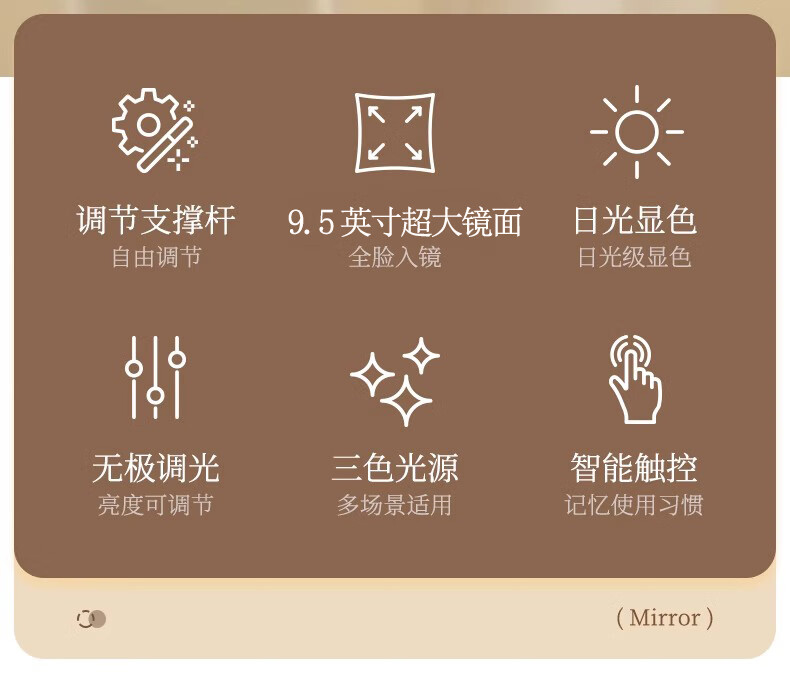 调节支撑杆
自由调节

9.5英寸超大镜面
全脸入镜

日光显色
日光级显色

无极调光
亮度可调节

三色光源
多场景适用

智能触控
记忆使用习惯

( Mirror )