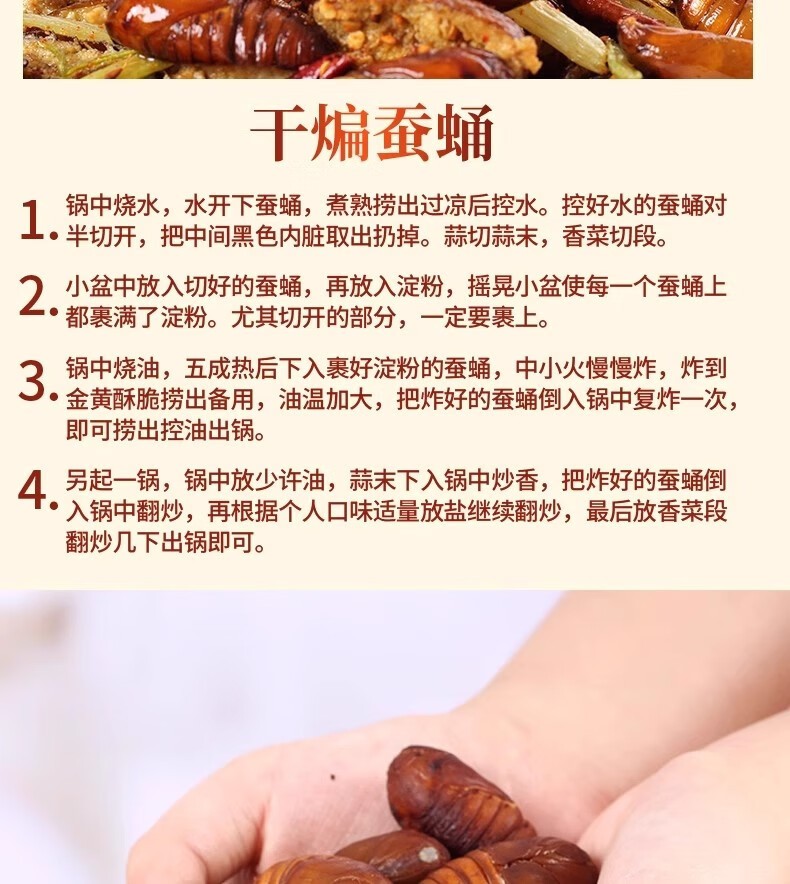 干煸蚕蛹

1. 锅中烧水，水开下蚕蛹，煮熟捞出过凉后控水。控好水的蚕蛹对半切开，把中间黑色内脏取出扔掉。蒜切蒜末，香菜切段。

2. 小盆中放入切好的蚕蛹，再放入淀粉，摇晃小盆使每一个蚕蛹上都裹满了淀粉。尤其切开的部分，一定要裹上。

3. 锅中烧油，五成热后下入裹好淀粉的蚕蛹，中小火慢慢炸，炸到金黄酥脆捞出备用，油温加大，把炸好的蚕蛹倒入锅中复炸一次，即可捞出控油出锅。

4. 另起一锅，锅中放少许油，蒜末下入锅中炒香，把炸好的蚕蛹倒入锅中翻炒，再根据个人口味适量放盐继续翻炒，最后放香菜段翻炒几下出锅即可。