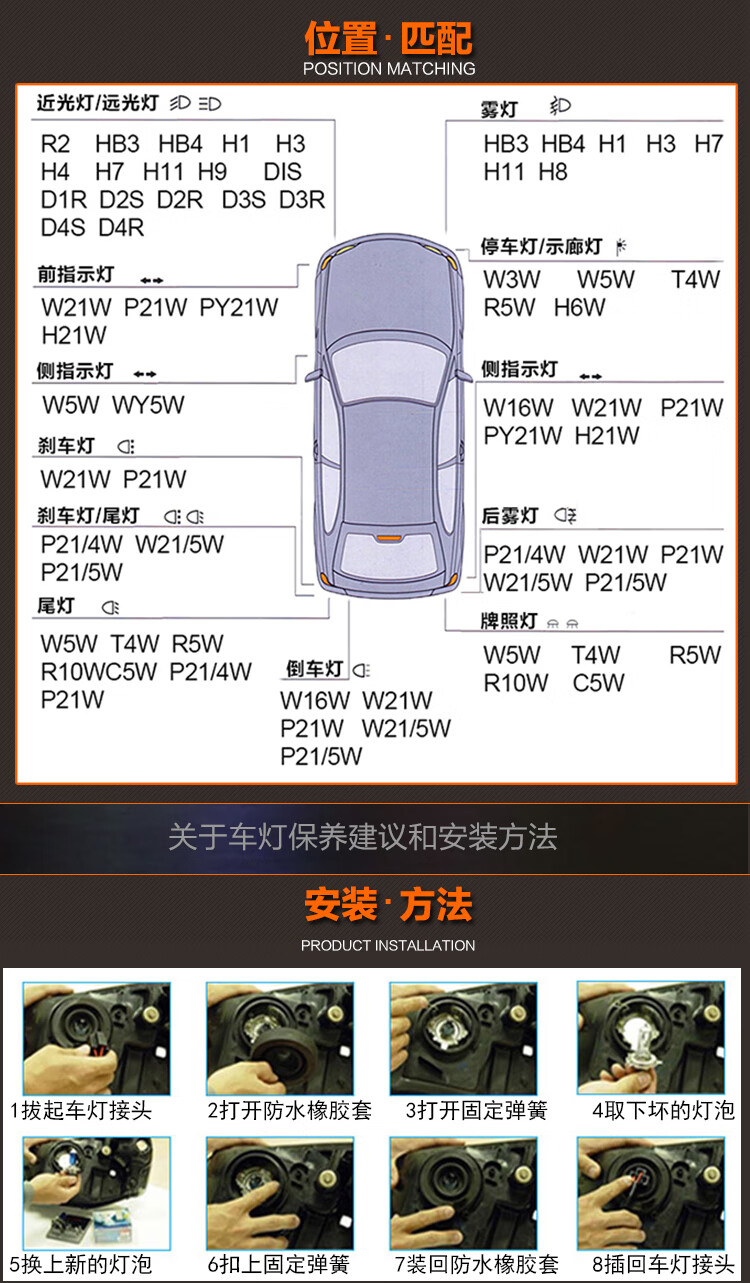 位置·匹配
POSITION MATCHING

近光灯/远光灯
R2 HB3 HB4 H1 H3
H4 H7 H11 H9 DIS
D1R D2S D2R D3S D3R
D4S D4R

前指示灯
W21W P21W PY21W
H21W

侧指示灯
W5W WY5W

刹车灯
W21W P21W

刹车灯/尾灯
P21/4W W21/5W
P21/5W

尾灯
W5W T4W R5W
R10WC5W P21/4W
P21W

倒车灯
W16W W21W
P21W W21/5W
P21/5W

雾灯
HB3 HB4 H1 H3 H7
H11 H8

停车灯/示廊灯
W3W W5W T4W
R5W H6W

侧指示灯
W16W W21W P21W
PY21W H21W

后雾灯
P21/4W W21W P21W
W21/5W P21/5W

牌照灯
W5W T4W R5W
R10W C5W

关于车灯保养建议和安装方法

安装·方法
PRODUCT INSTALLATION

1拔起车灯接头
2打开防水橡胶套
3打开固定弹簧
4取下坏的灯泡
5换上新的灯泡
6扣上固定弹簧
7装回防水橡胶套
8插回车灯接头