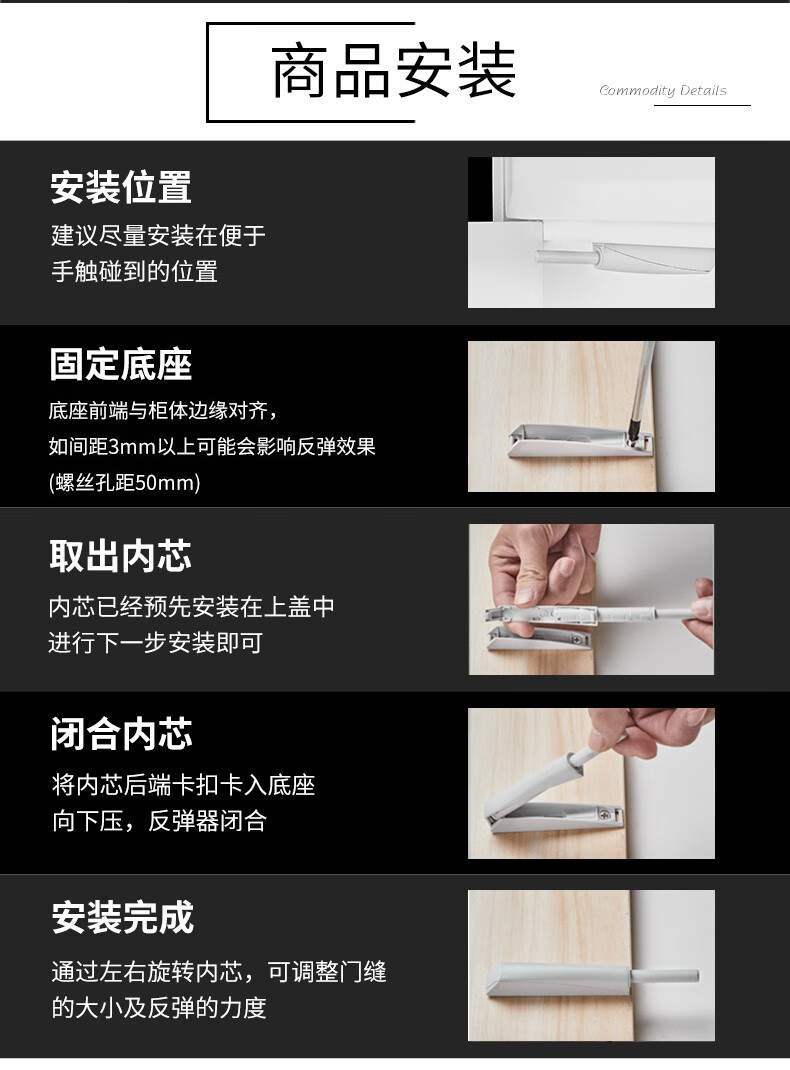 商品安装

Commodity Details

安装位置

建议尽量安装在便于手触碰到的位置

固定底座

底座前端与柜体边缘对齐，如间距3mm以上可能会影响反弹效果(螺丝孔距50mm)

取出内芯

内芯已经预先安装在上盖中进行下一步安装即可

闭合内芯

将内芯后端卡扣卡入底座向下压，反弹器闭合

安装完成

通过左右旋转内芯，可调整门缝的大小及反弹的力度