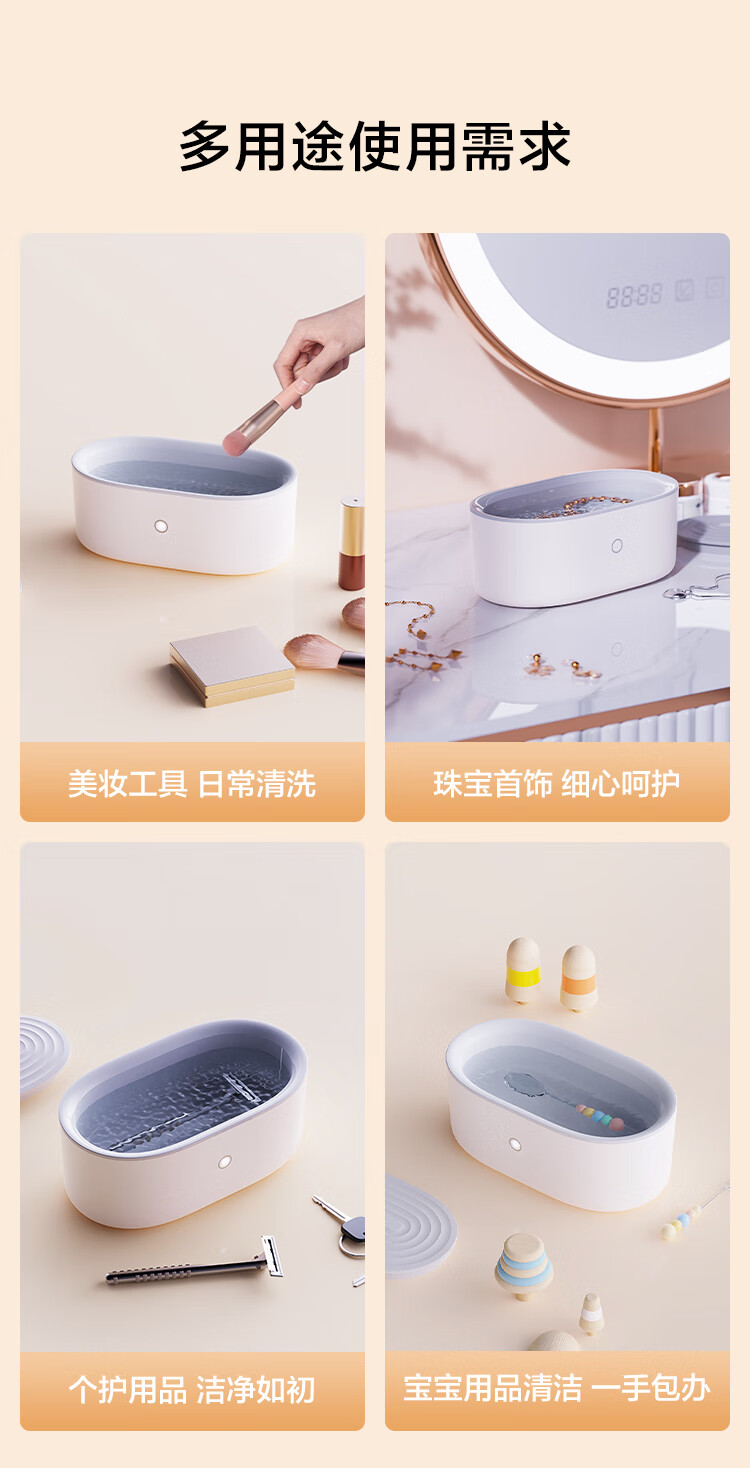 多用途使用需求

8888

美妆工具 日常清洗

珠宝首饰 细心呵护

个护用品 洁净如初

宝宝用品清洁 一手包办