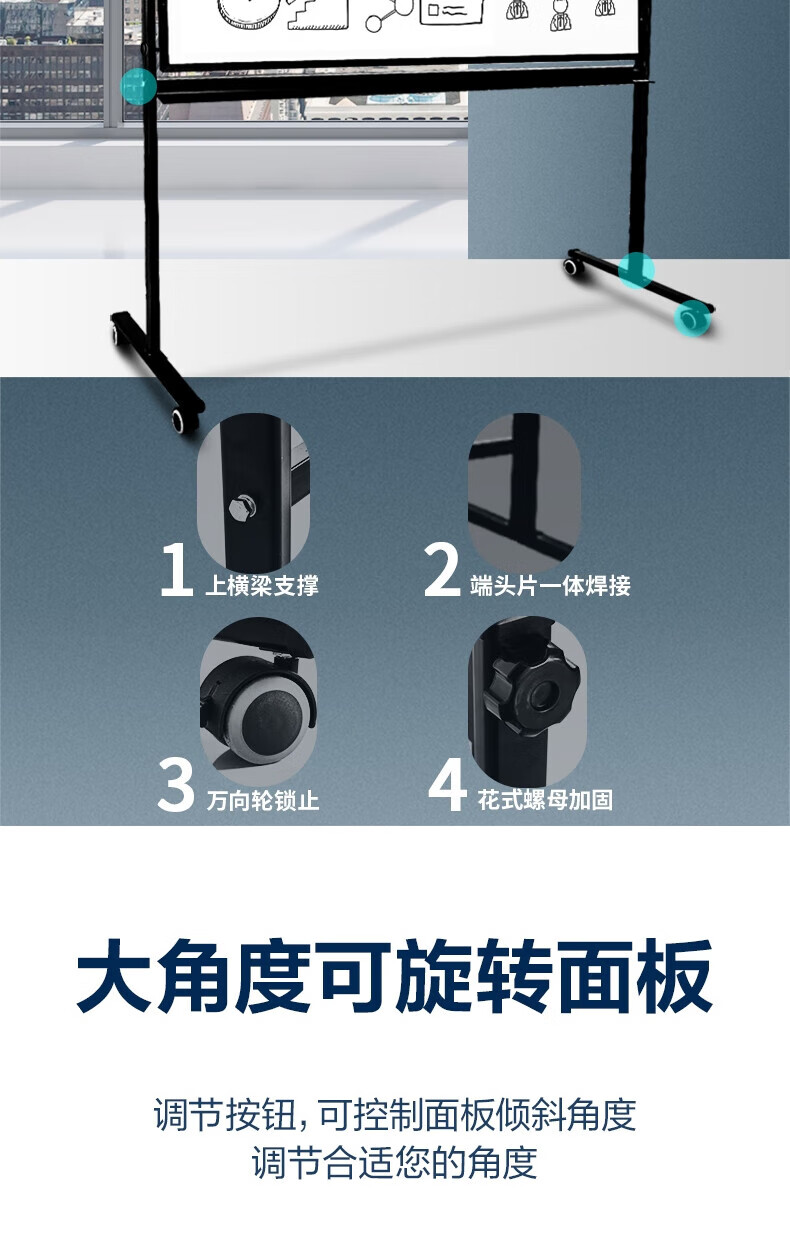 1 上横梁支撑

2 端头片一体焊接

3 万向轮锁止

4 花式螺母加固

大角度可旋转面板

调节按钮, 可控制面板倾斜角度
调节合适您的角度