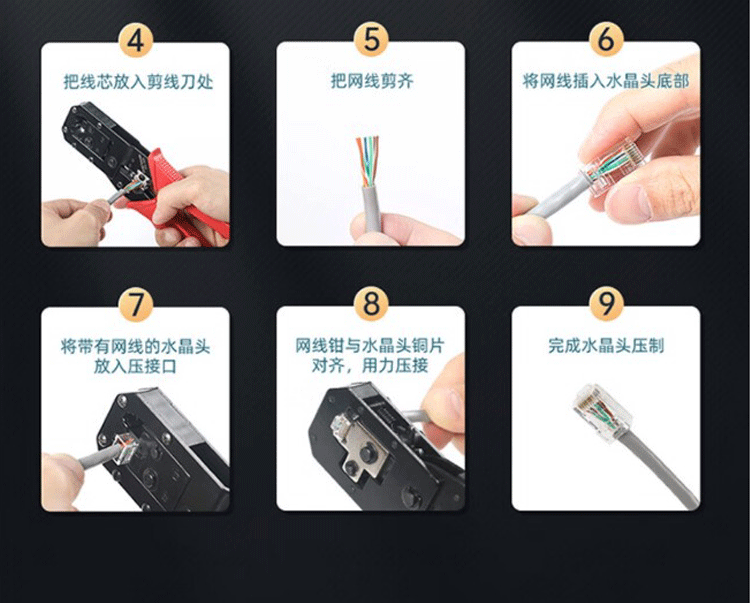 4
把线芯放入剪线刀处

5
把网线剪齐

6
将网线插入水晶头底部

7
将带有网线的水晶头放入压接口

8
网线钳与水晶头铜片对齐，用力压接

9
完成水晶头压制