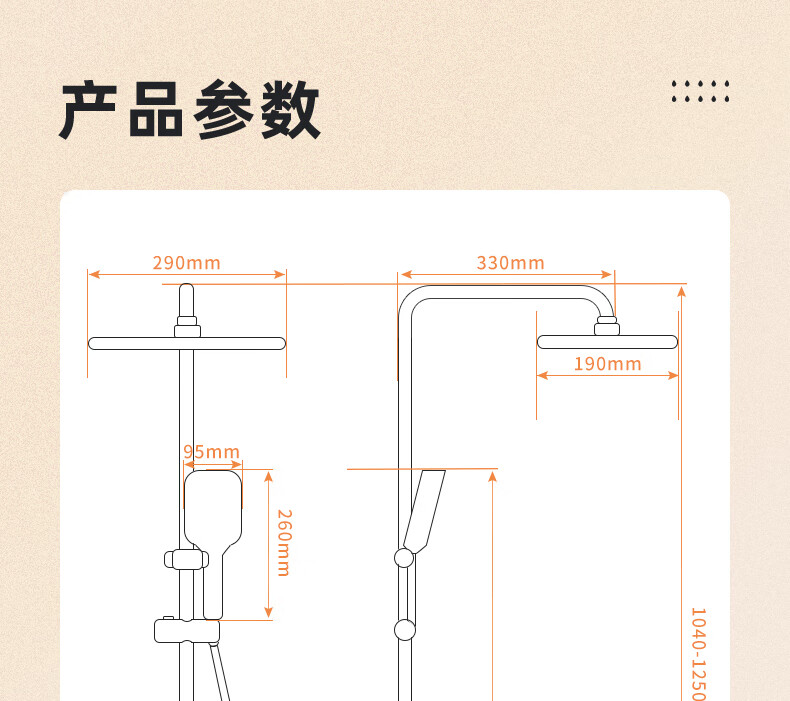 产品参数

290mm

330mm

190mm

95mm

260mm

1040-1250