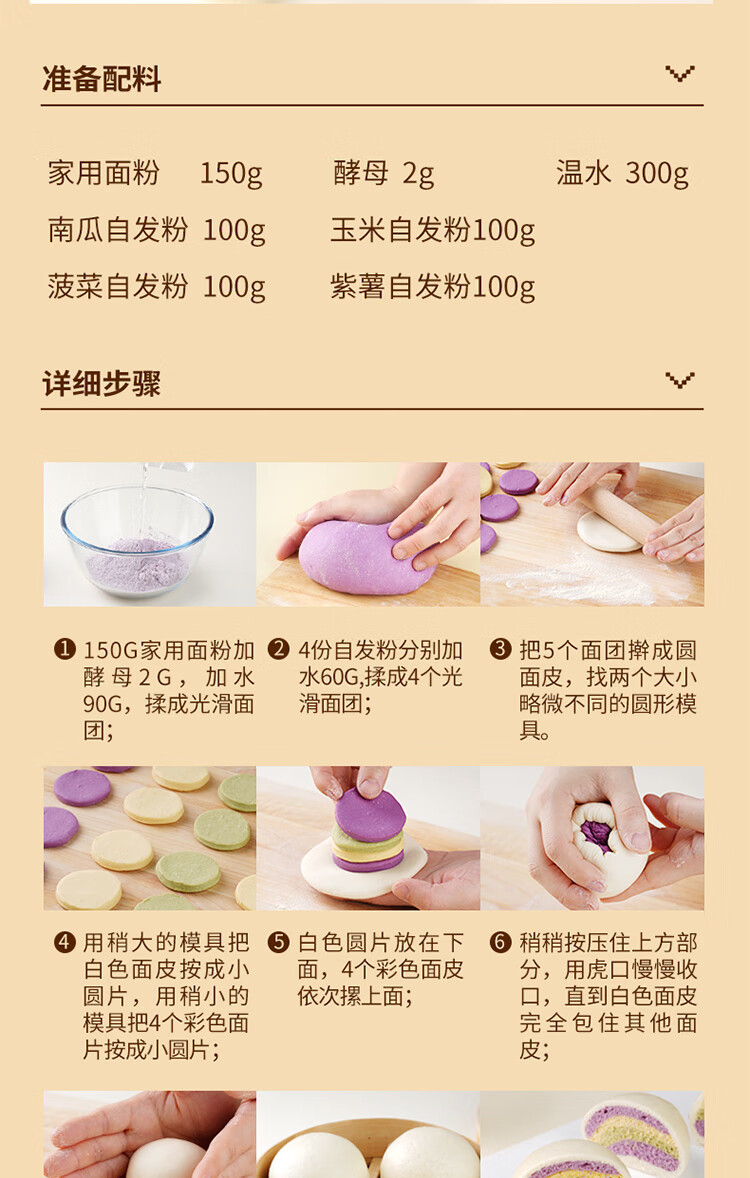 准备配料

家用面粉 150g 酵母 2g 温水 300g

南瓜自发粉 100g 玉米自发粉100g

菠菜自发粉 100g 紫薯自发粉100g

详细步骤

❶ 150G家用面粉加酵母2G，加水90G，揉成光滑面团；

❷ 4份自发粉分别加水60G,揉成4个光滑面团；

❸ 把5个面团擀成圆面皮，找两个大小略微不同的圆形模具。

❹ 用稍大的模具把白色面皮按成小圆片，用稍小的模具把4个彩色面片按成小圆片；

❺ 白色圆片放在下面，4个彩色面皮依次摞上面；

❻ 稍稍按压住上方部分，用虎口慢慢收口，直到白色面皮完全包住其他面皮；