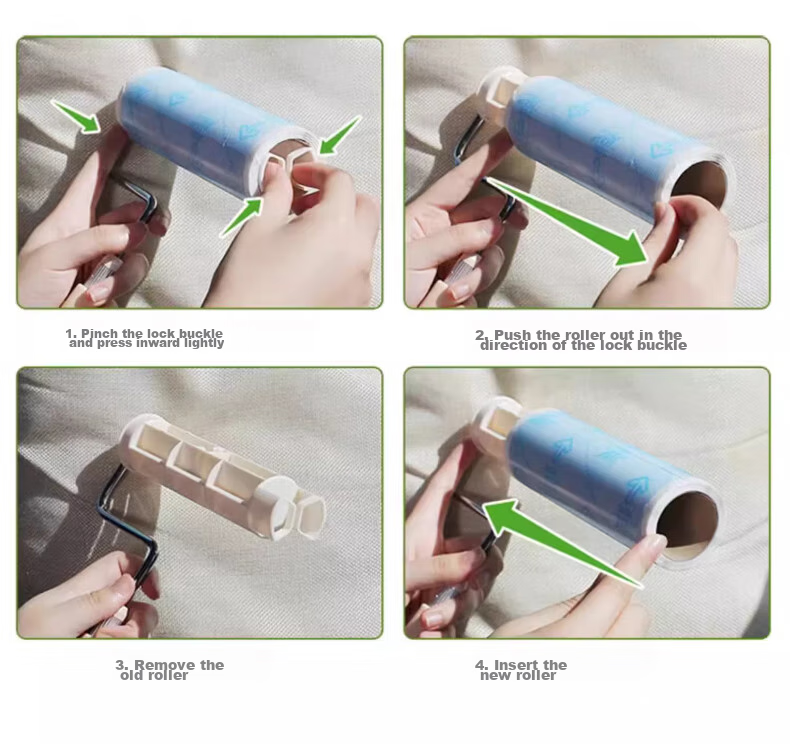 1. Pinch the lock buckle and press inward lightly

2. Push the roller out in the direction of the lock buckle

3. Remove the old roller

4. Insert the new roller