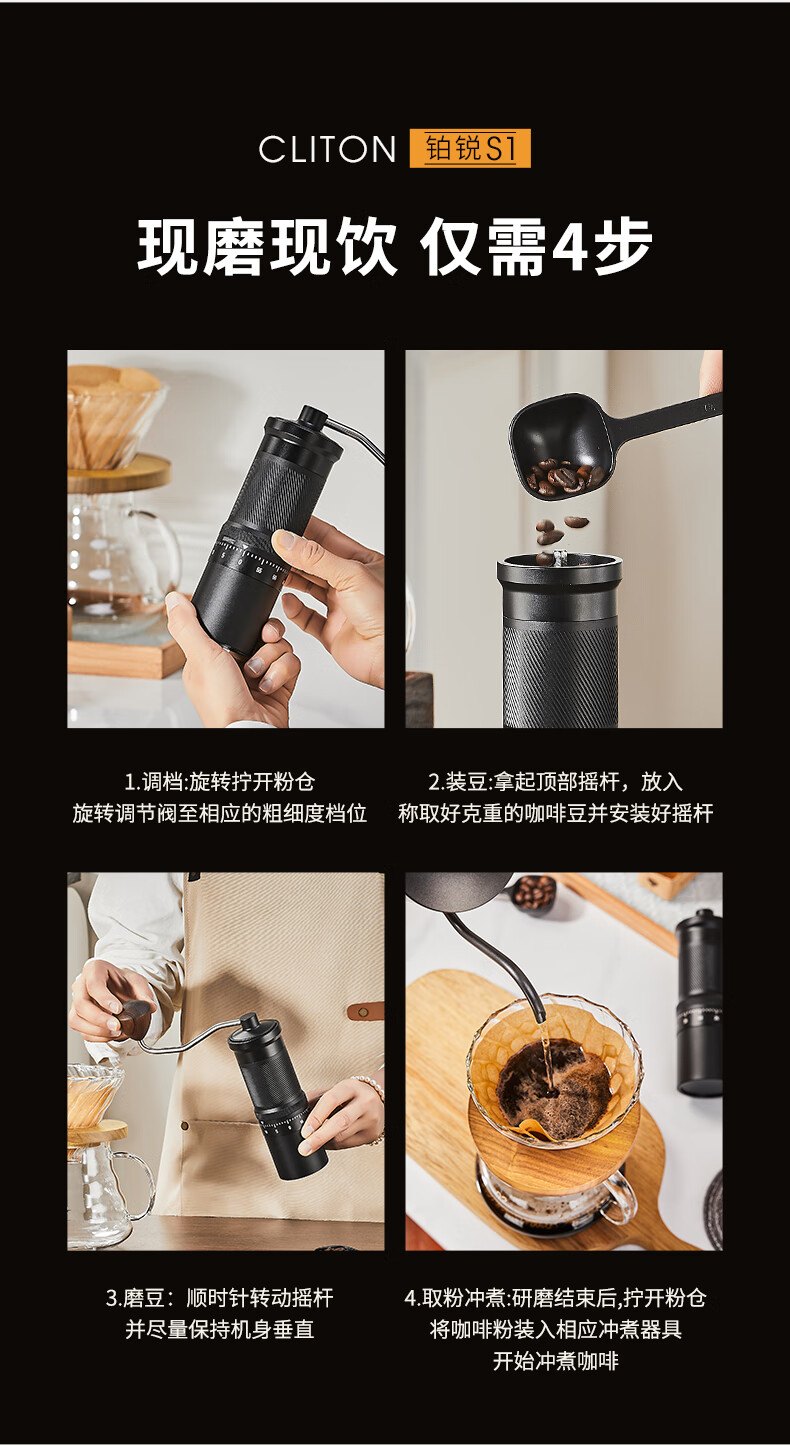 CLITON 铂锐S1

现磨现饮 仅需4步

1.调档:旋转拧开粉仓
旋转调节阀至相应的粗细度档位

2.装豆:拿起顶部摇杆，放入
称取好克重的咖啡豆并安装好摇杆

3.磨豆：顺时针转动摇杆
并尽量保持机身垂直

4.取粉冲煮:研磨结束后,拧开粉仓
将咖啡粉装入相应冲煮器具
开始冲煮咖啡