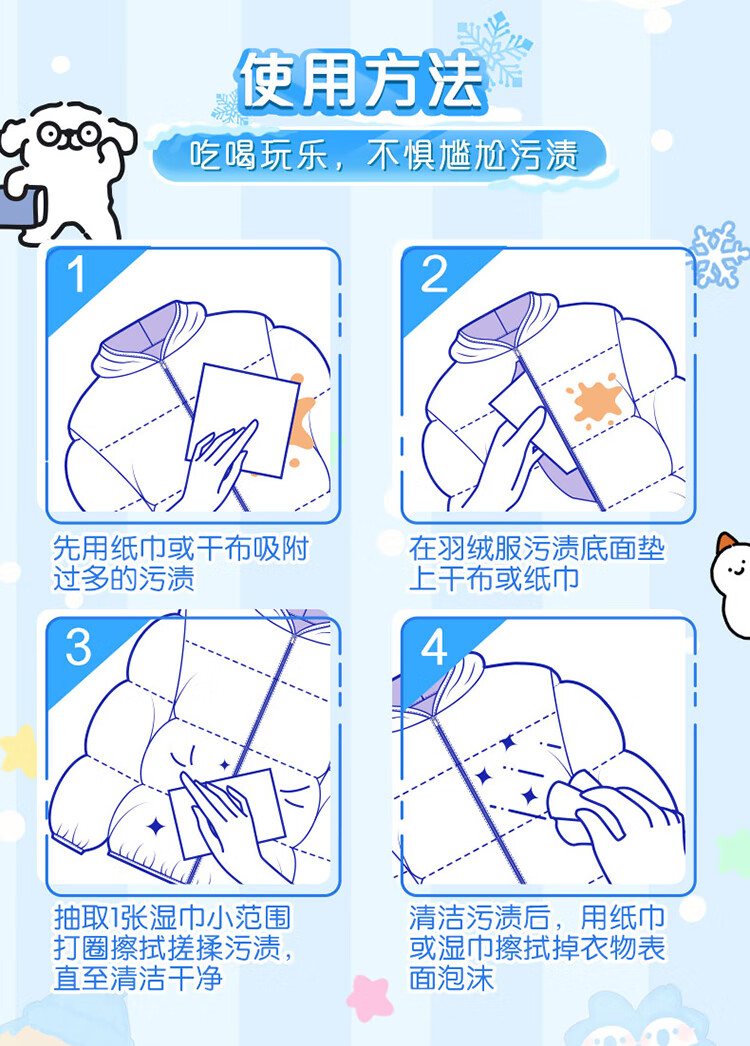 使用方法

吃喝玩乐，不惧尴尬污渍

1

先用纸巾或干布吸附过多的污渍

2

在羽绒服污渍底面垫上干布或纸巾

3

抽取1张湿巾小范围打圈擦拭搓揉污渍，直至清洁干净

4

清洁污渍后，用纸巾或湿巾擦拭掉衣物表面泡沫