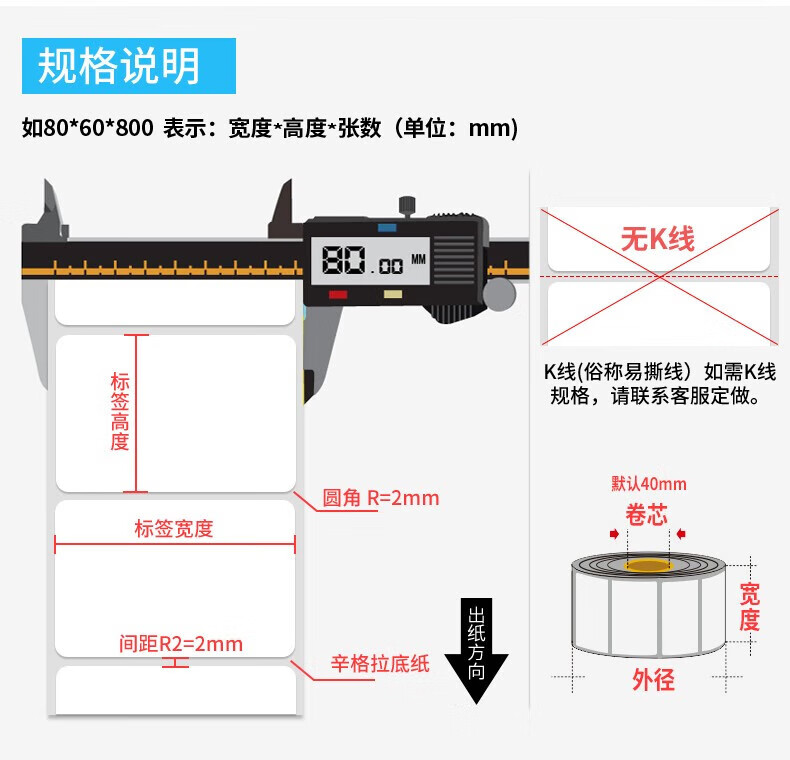 规格说明

如80*60*800 表示：宽度*高度*张数（单位：mm）

80.00 MM

标签高度

圆角 R=2mm

标签宽度

间距R2=2mm

辛格拉底纸

出纸方向

无K线

K线(俗称易撕线）如需K线规格，请联系客服定做。

默认40mm

卷芯

宽度

外径