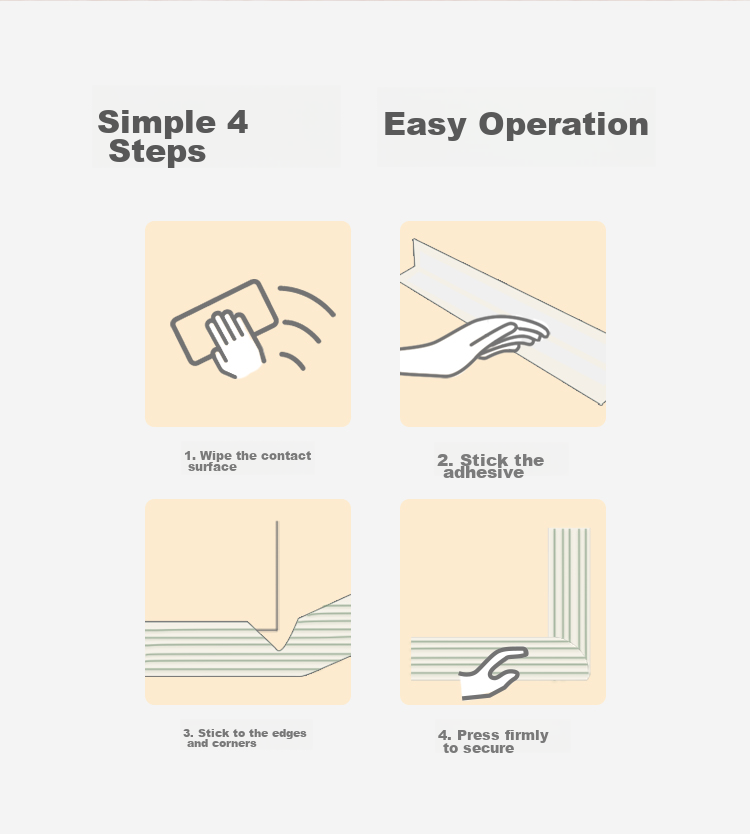 Simple 4 Steps

Easy Operation

1. Wipe the contact surface

2. Stick the adhesive

3. Stick to the edges and corners

4. Press firmly to secure