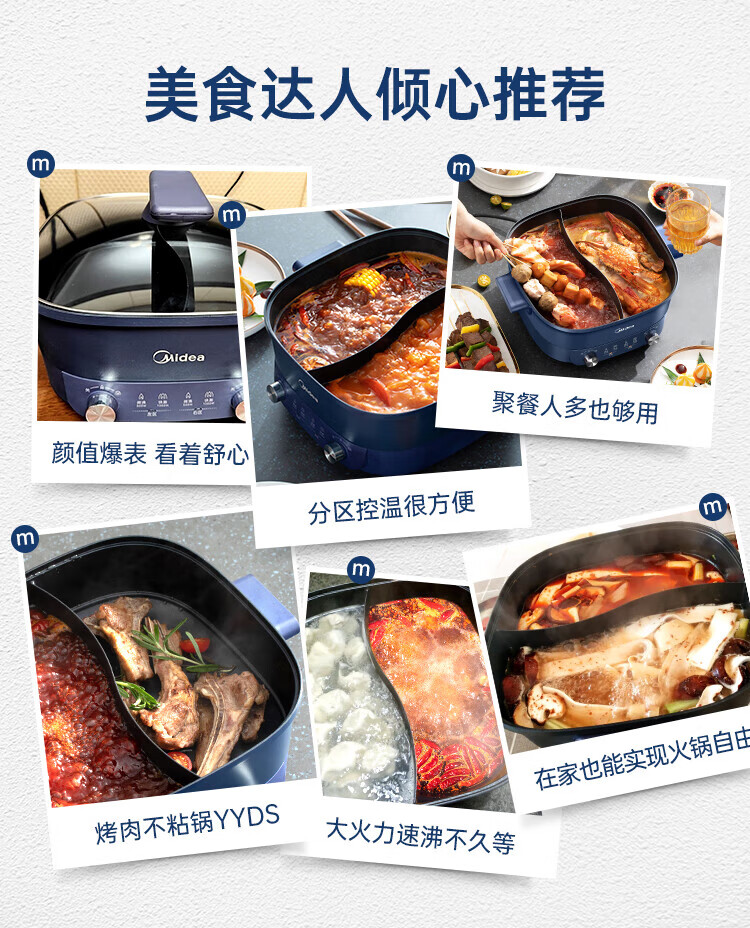 美食达人倾心推荐

m
Midea
颜值爆表 看着舒心

m
分区控温很方便

m
聚餐人多也够用

m
烤肉不粘锅YYDS

m
大火力速沸不久等

m
在家也能实现火锅自由